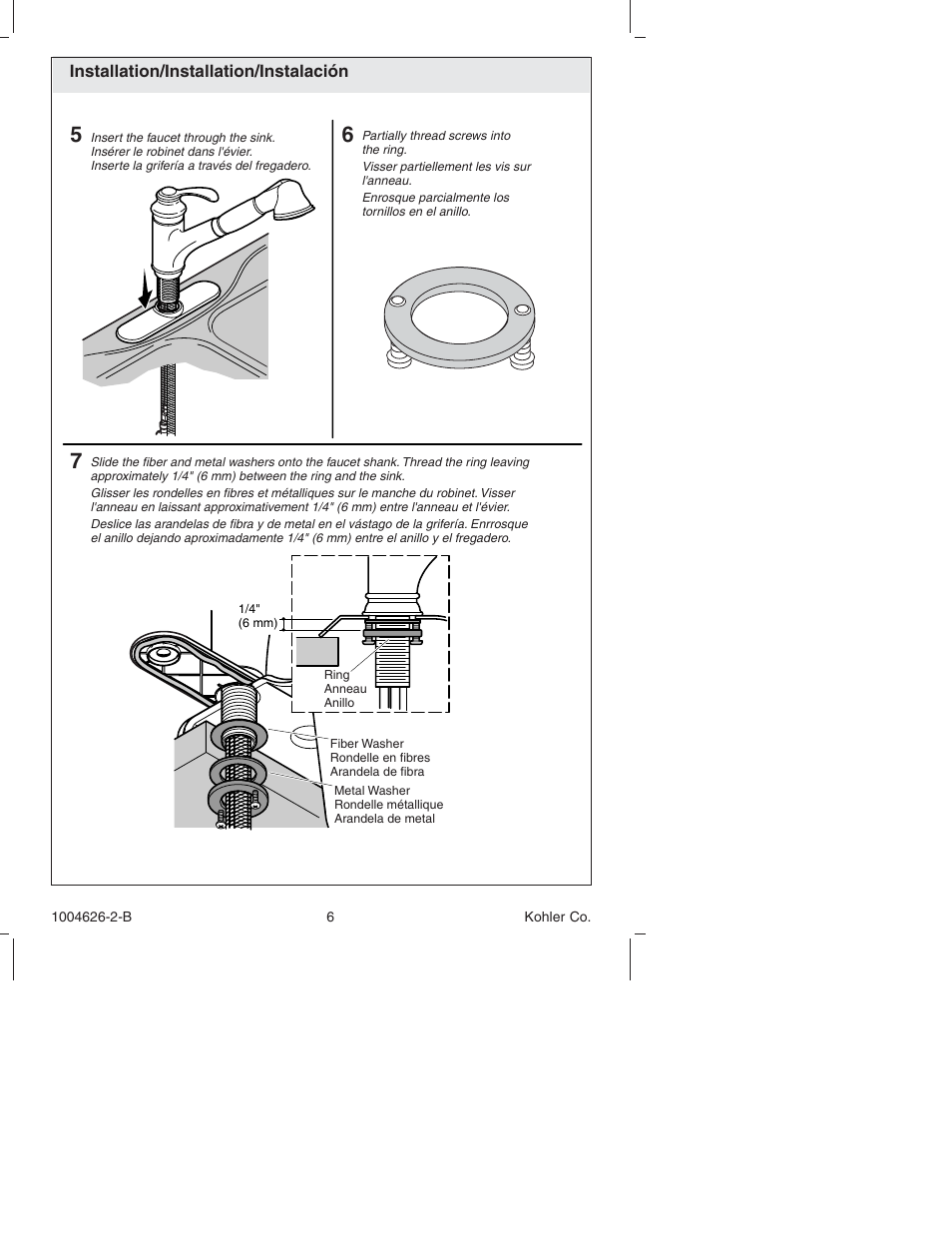 Installation/Installation/Instalación

5 Insert the faucet through the sink.
Insérer le robinet dans l'évier.
Inserte la grifería a través del fregadero.

6 Partially thread screws into the ring.
Visser partiellement les vis sur l'anneau.
Enrosque parcialmente los tornillos en el anillo.

7 Slide the fiber and metal washers onto the faucet shank. Thread the ring leaving approximately 1/4" (6 mm) between the ring and the sink.
Glisser les rondelles en fibres et métalliques sur le manche du robinet. Visser l'anneau en laissant approximativement 1/4" (6 mm) entre l'anneau et l'évier.
Deslice las arandelas de fibra y de metal en el vástago de la grifería. Enrrosque el anillo dejando aproximadamente 1/4" (6 mm) entre el anillo y el fregadero.

1/4" (6 mm)

Ring
Anneau
Anillo

Fiber Washer
Rondelle en fibres
Arandela de fibra

Metal Washer
Rondelle métallique
Arandela de metal

1004626-2-B 6 Kohler Co.