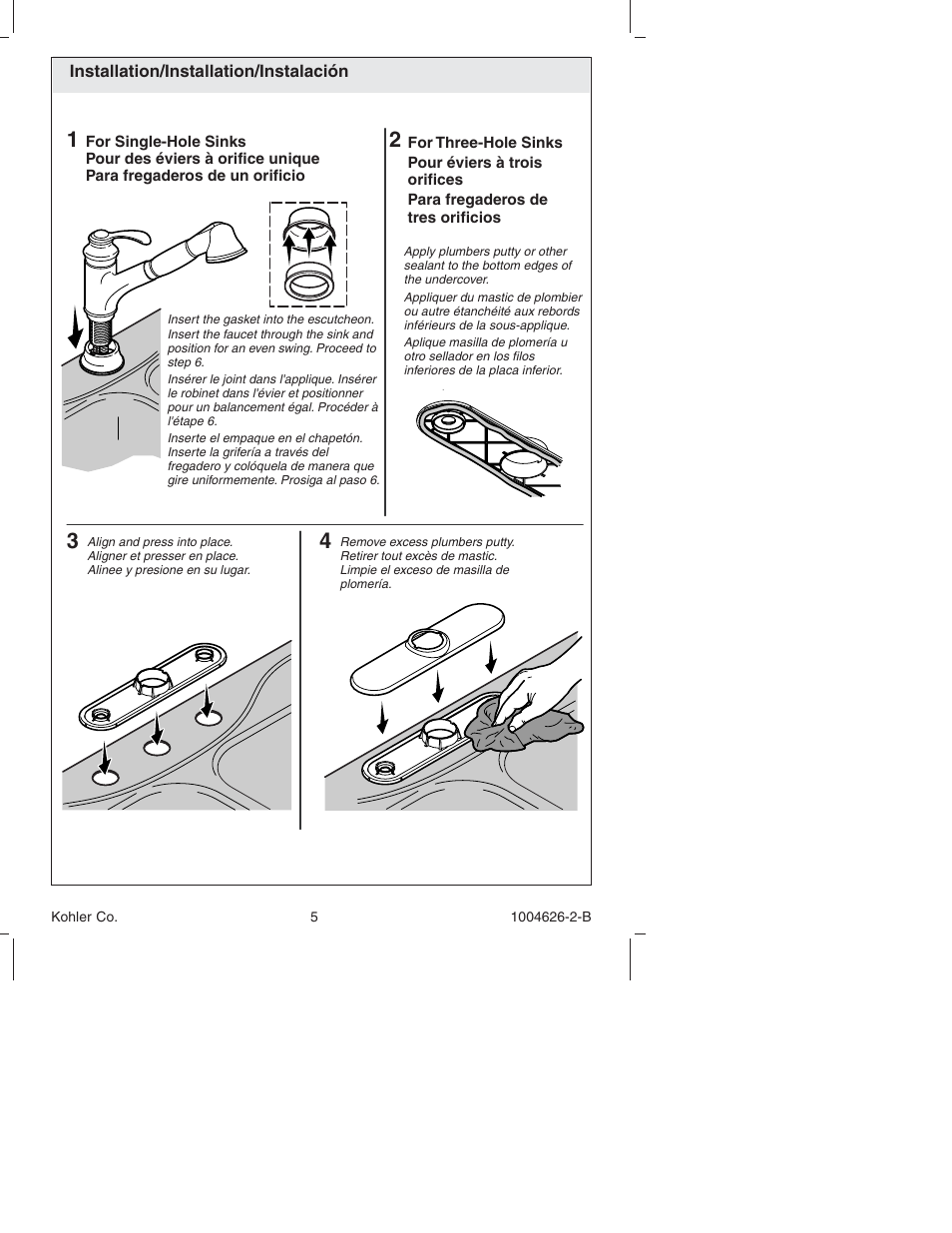 Installation/Installation/Instalación

1 For Single-Hole Sinks
Pour des éviers à orifice unique
Para fregaderos de un orificio

Insert the gasket into the escutcheon. Insert the faucet through the sink and position for an even swing. Proceed to step 6.

Insérer le joint dans l'applique. Insérer le robinet dans l'évier et positionner pour un balancement égal. Procéder à l'étape 6.

Inserte el empaque en el chapetón. Inserte la grifería a través del fregadero y colóquela de manera que gire uniformemente. Prosiga al paso 6.

2 For Three-Hole Sinks
Pour éviers à trois orifices
Para fregaderos de tres orificios

Apply plumbers putty or other sealant to the bottom edges of the undercover.

Appliquer du mastic de plombier ou autre étanchéité aux rebords inférieurs de la sous-applique.

Aplique masilla de plomería u otro sellador en los filos inferiores de la placa inferior.

3 Align and press into place.
Aligner et presser en place.
Alinee y presione en su lugar.

4 Remove excess plumbers putty.
Retirer tout excès de mastic.
Limpie el exceso de masilla de plomería.

Kohler Co. 5 1004626-2-B