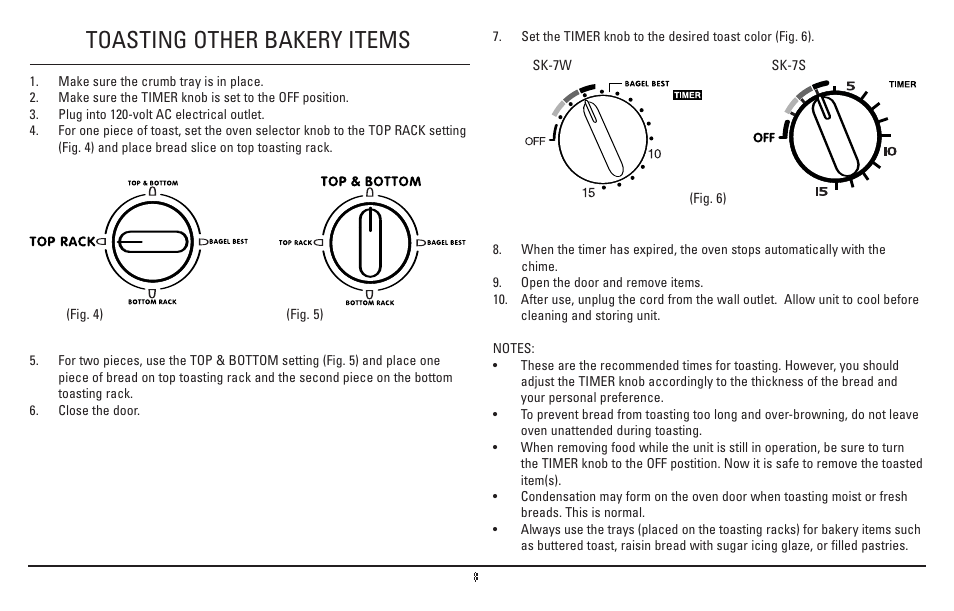 TOASTING OTHER BAKERY ITEMS

1. Make sure the crumb tray is in place.
2. Make sure the TIMER knob is set to the OFF position.
3. Plug into 120-volt AC electrical outlet.
4. For one piece of toast, set the oven selector knob to the TOP RACK setting (Fig. 4) and place bread slice on top toasting rack.

TOP & BOTTOM
TOP RACK
BAGEL BEST
BOTTOM RACK
(Fig. 4)

TOP & BOTTOM
TOP RACK
BAGEL BEST
BOTTOM RACK
(Fig. 5)

5. For two pieces, use the TOP & BOTTOM setting (Fig. 5) and place one piece of bread on top toasting rack and the second piece on the bottom toasting rack.
6. Close the door.

7. Set the TIMER knob to the desired toast color (Fig. 6).

SK-7W
BAGEL BEST
TIMER
OFF
10
15

SK-7S
5
TIMER
OFF
10
15
(Fig. 6)

8. When the timer has expired, the oven stops automatically with the chime.
9. Open the door and remove items.
10. After use, unplug the cord from the wall outlet. Allow unit to cool before cleaning and storing unit.

NOTES:
• These are the recommended times for toasting. However, you should adjust the TIMER knob accordingly to the thickness of the bread and your personal preference.
• To prevent bread from toasting too long and over-browning, do not leave oven unattended during toasting.
• When removing food while the unit is still in operation, be sure to turn the TIMER knob to the OFF postition. Now it is safe to remove the toasted item(s).
• Condensation may form on the oven door when toasting moist or fresh breads. This is normal.
• Always use the trays (placed on the toasting racks) for bakery items such as buttered toast, raisin bread with sugar icing glaze, or filled pastries.

8