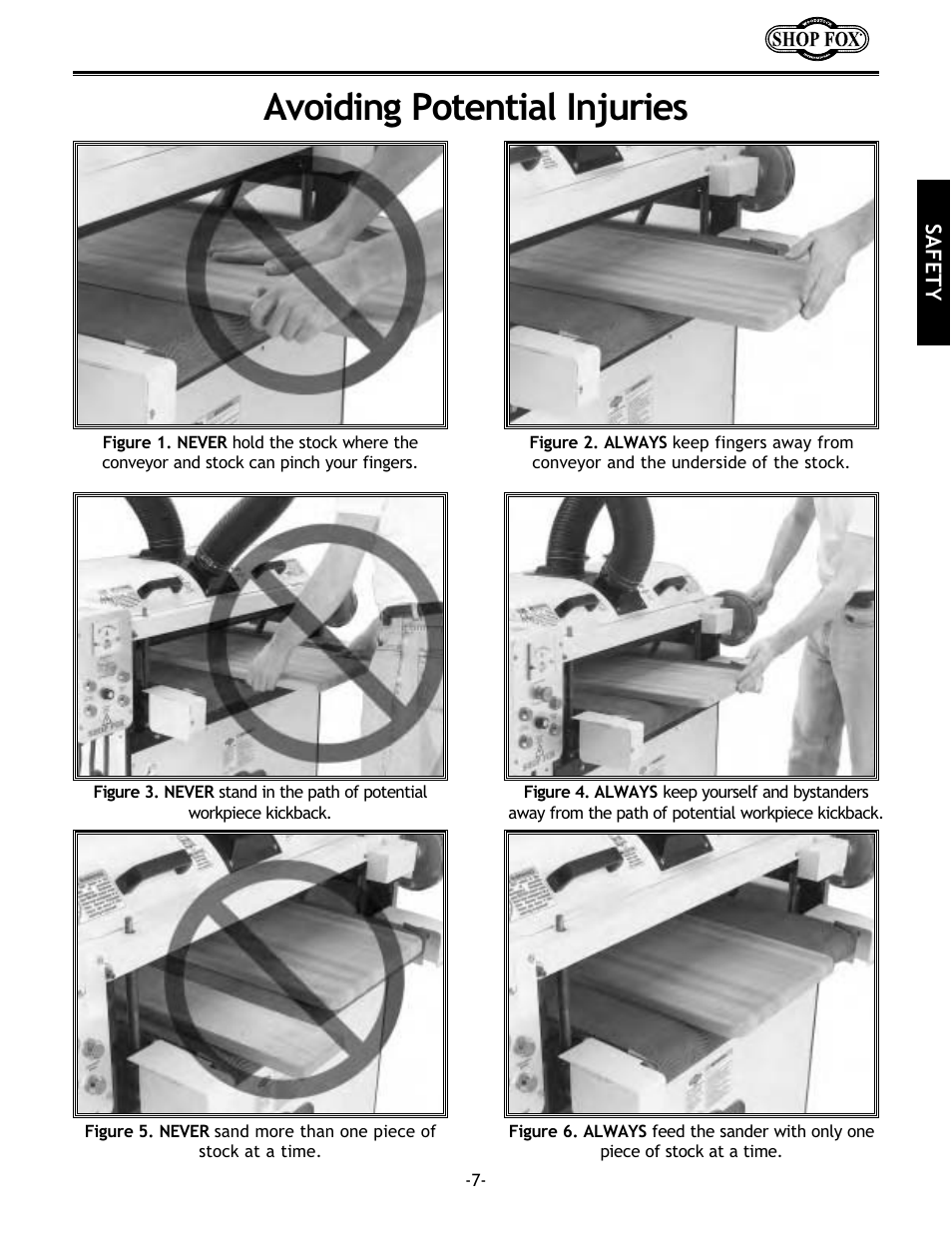 SHOP FOX

Avoiding Potential Injuries

SAFETY

Figure 1. NEVER hold the stock where the conveyor and stock can pinch your fingers.

Figure 2. ALWAYS keep fingers away from conveyor and the underside of the stock.

Figure 3. NEVER stand in the path of potential workpiece kickback.

Figure 4. ALWAYS keep yourself and bystanders away from the path of potential workpiece kickback.

Figure 5. NEVER sand more than one piece of stock at a time.

Figure 6. ALWAYS feed the sander with only one piece of stock at a time.

-7-