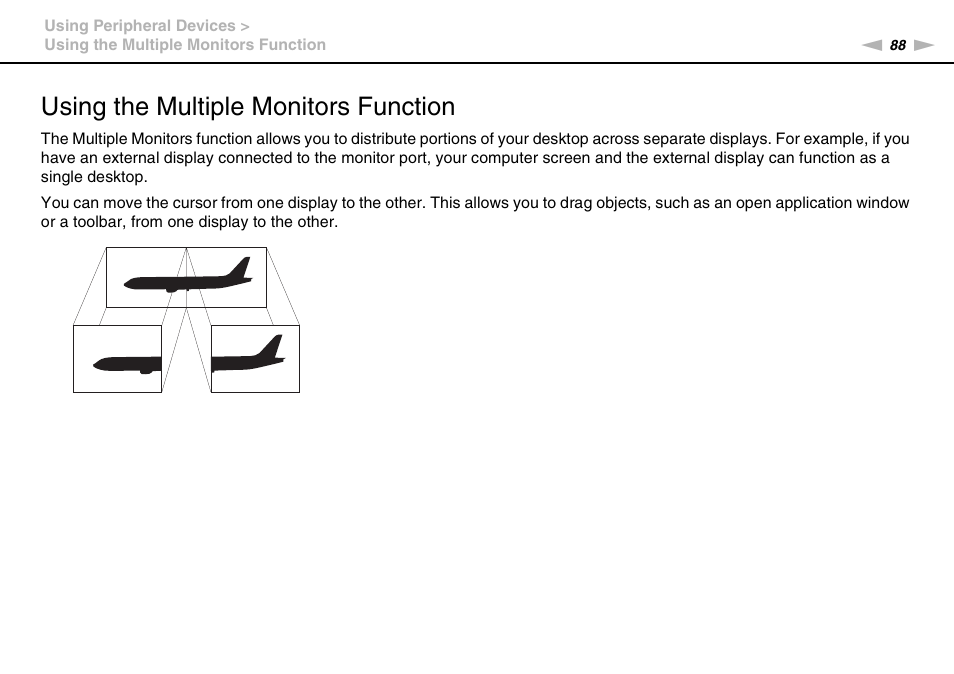 Using Peripheral Devices >
Using the Multiple Monitors Function

88

Using the Multiple Monitors Function

The Multiple Monitors function allows you to distribute portions of your desktop across separate displays. For example, if you have an external display connected to the monitor port, your computer screen and the external display can function as a single desktop.

You can move the cursor from one display to the other. This allows you to drag objects, such as an open application window or a toolbar, from one display to the other.