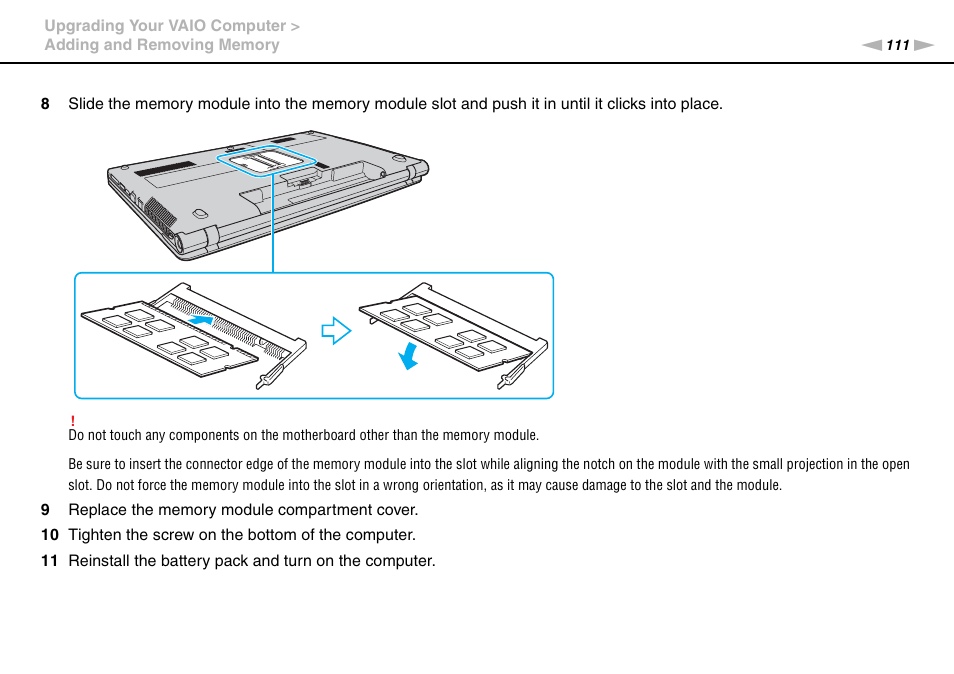 Upgrading Your VAIO Computer >
Adding and Removing Memory

111

8 Slide the memory module into the memory module slot and push it in until it clicks into place.

!
Do not touch any components on the motherboard other than the memory module.

Be sure to insert the connector edge of the memory module into the slot while aligning the notch on the module with the small projection in the open slot. Do not force the memory module into the slot in a wrong orientation, as it may cause damage to the slot and the module.

9 Replace the memory module compartment cover.

10 Tighten the screw on the bottom of the computer.

11 Reinstall the battery pack and turn on the computer.