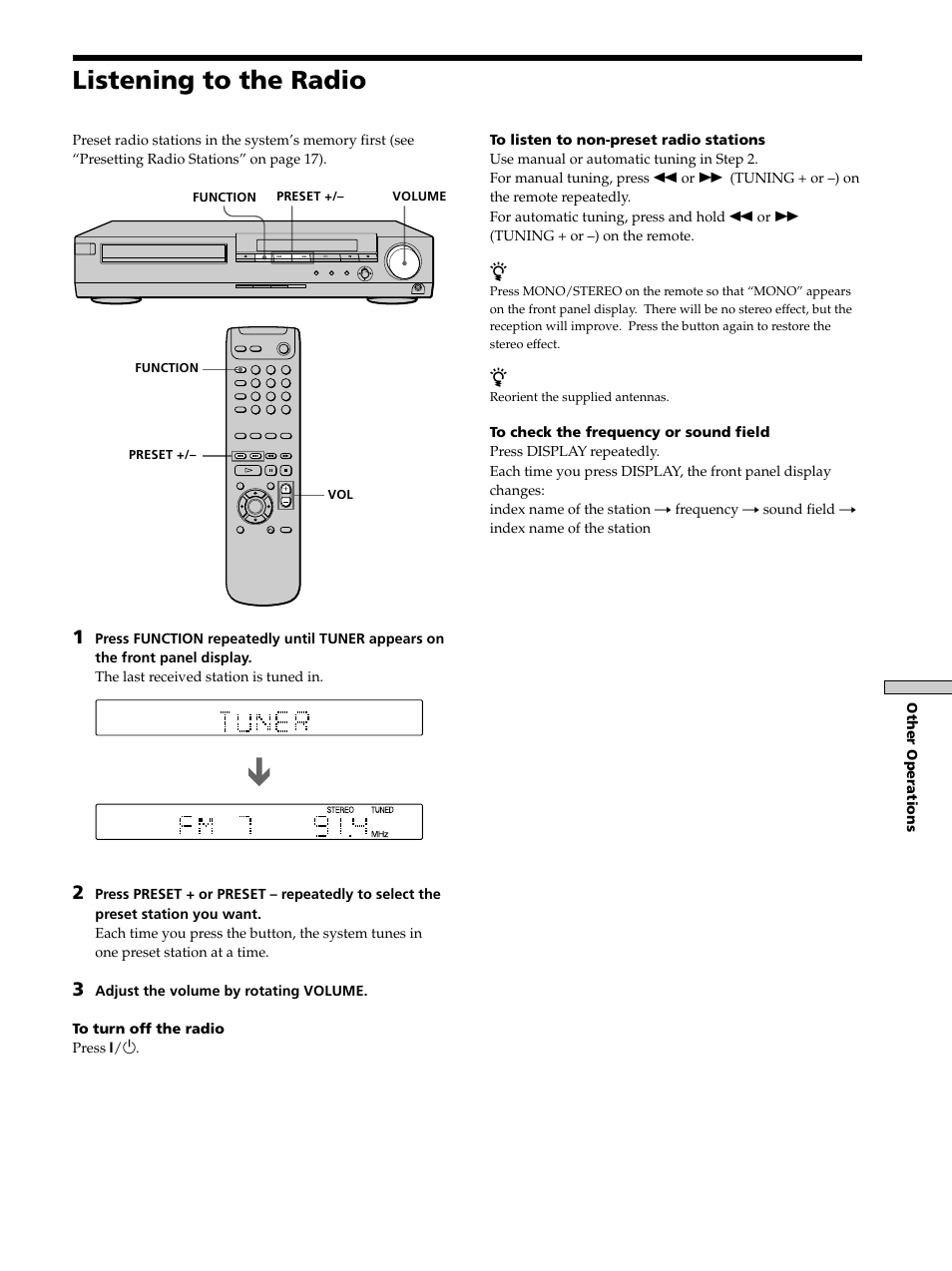 Listening to the Radio

Preset radio stations in the system's memory first (see "Presetting Radio Stations" on page 17).

FUNCTION PRESET +/– VOLUME

FUNCTION

PRESET +/–

VOL

1 Press FUNCTION repeatedly until TUNER appears on the front panel display.
The last received station is tuned in.

TUNER

STEREO TUNED
FM 7 91.4 MHz

2 Press PRESET + or PRESET – repeatedly to select the preset station you want.
Each time you press the button, the system tunes in one preset station at a time.

3 Adjust the volume by rotating VOLUME.

To turn off the radio
Press I/⏻.

To listen to non-preset radio stations
Use manual or automatic tuning in Step 2.
For manual tuning, press ◀◀ or ▶▶ (TUNING + or –) on the remote repeatedly.
For automatic tuning, press and hold ◀◀ or ▶▶ (TUNING + or –) on the remote.

Press MONO/STEREO on the remote so that "MONO" appears on the front panel display. There will be no stereo effect, but the reception will improve. Press the button again to restore the stereo effect.

Reorient the supplied antennas.

To check the frequency or sound field
Press DISPLAY repeatedly.
Each time you press DISPLAY, the front panel display changes:
index name of the station → frequency → sound field → index name of the station

Other Operations