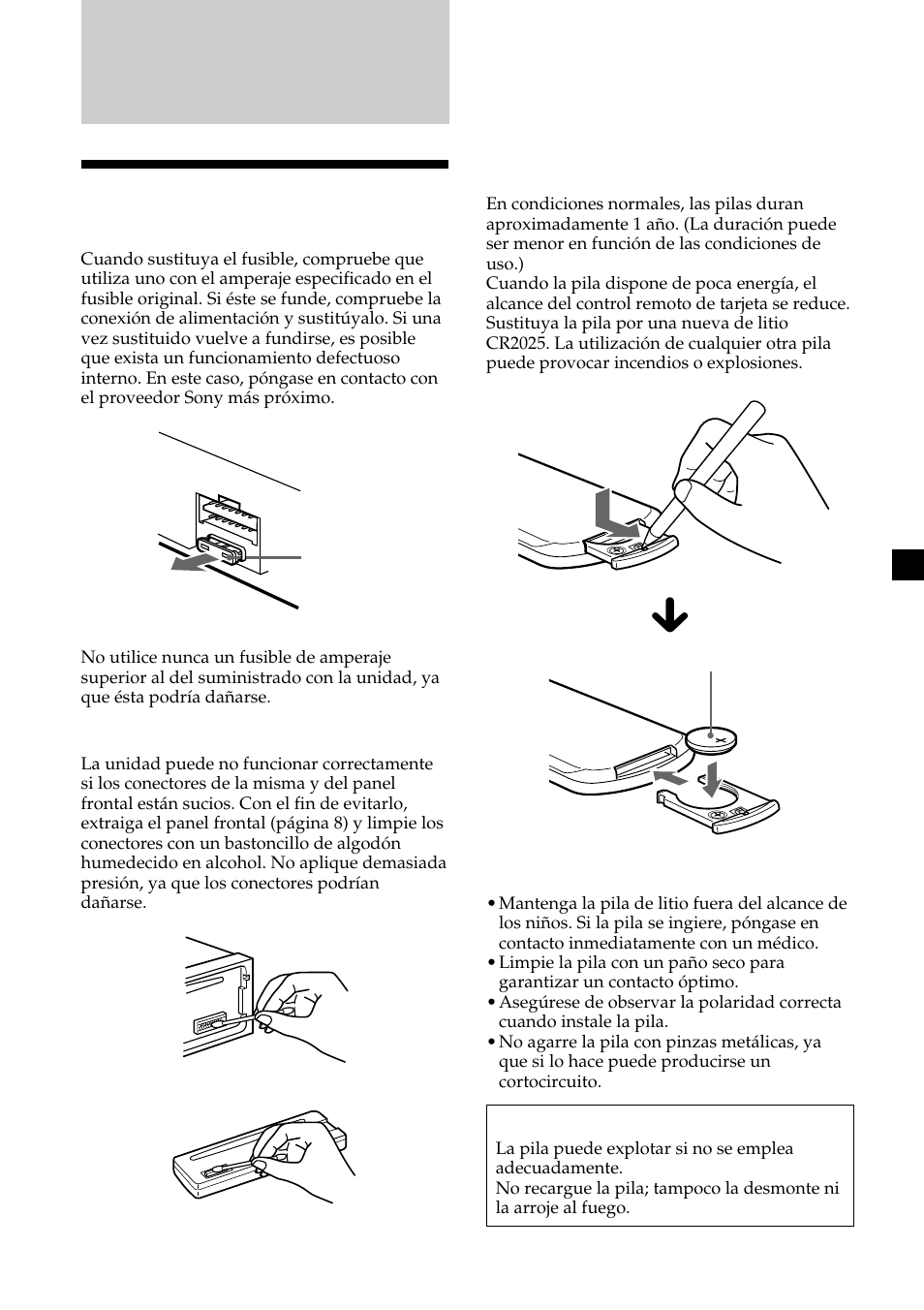 Cuando sustituya el fusible, compruebe que utiliza uno con el amperaje especificado en el fusible original. Si éste se funde, compruebe la conexión de alimentación y sustitúyalo. Si una vez sustituido vuelve a fundirse, es posible que exista un funcionamiento defectuoso interno. En este caso, póngase en contacto con el proveedor Sony más próximo.

No utilice nunca un fusible de amperaje superior al del suministrado con la unidad, ya que ésta podría dañarse.

La unidad puede no funcionar correctamente si los conectores de la misma y del panel frontal están sucios. Con el fin de evitarlo, extraiga el panel frontal (página 8) y limpie los conectores con un bastoncillo de algodón humedecido en alcohol. No aplique demasiada presión, ya que los conectores podrían dañarse.

En condiciones normales, las pilas duran aproximadamente 1 año. (La duración puede ser menor en función de las condiciones de uso.)
Cuando la pila dispone de poca energía, el alcance del control remoto de tarjeta se reduce. Sustituya la pila por una nueva de litio CR2025. La utilización de cualquier otra pila puede provocar incendios o explosiones.

• Mantenga la pila de litio fuera del alcance de los niños. Si la pila se ingiere, póngase en contacto inmediatamente con un médico.
• Limpie la pila con un paño seco para garantizar un contacto óptimo.
• Asegúrese de observar la polaridad correcta cuando instale la pila.
• No agarre la pila con pinzas metálicas, ya que si lo hace puede producirse un cortocircuito.

La pila puede explotar si no se emplea adecuadamente.
No recargue la pila; tampoco la desmonte ni la arroje al fuego.