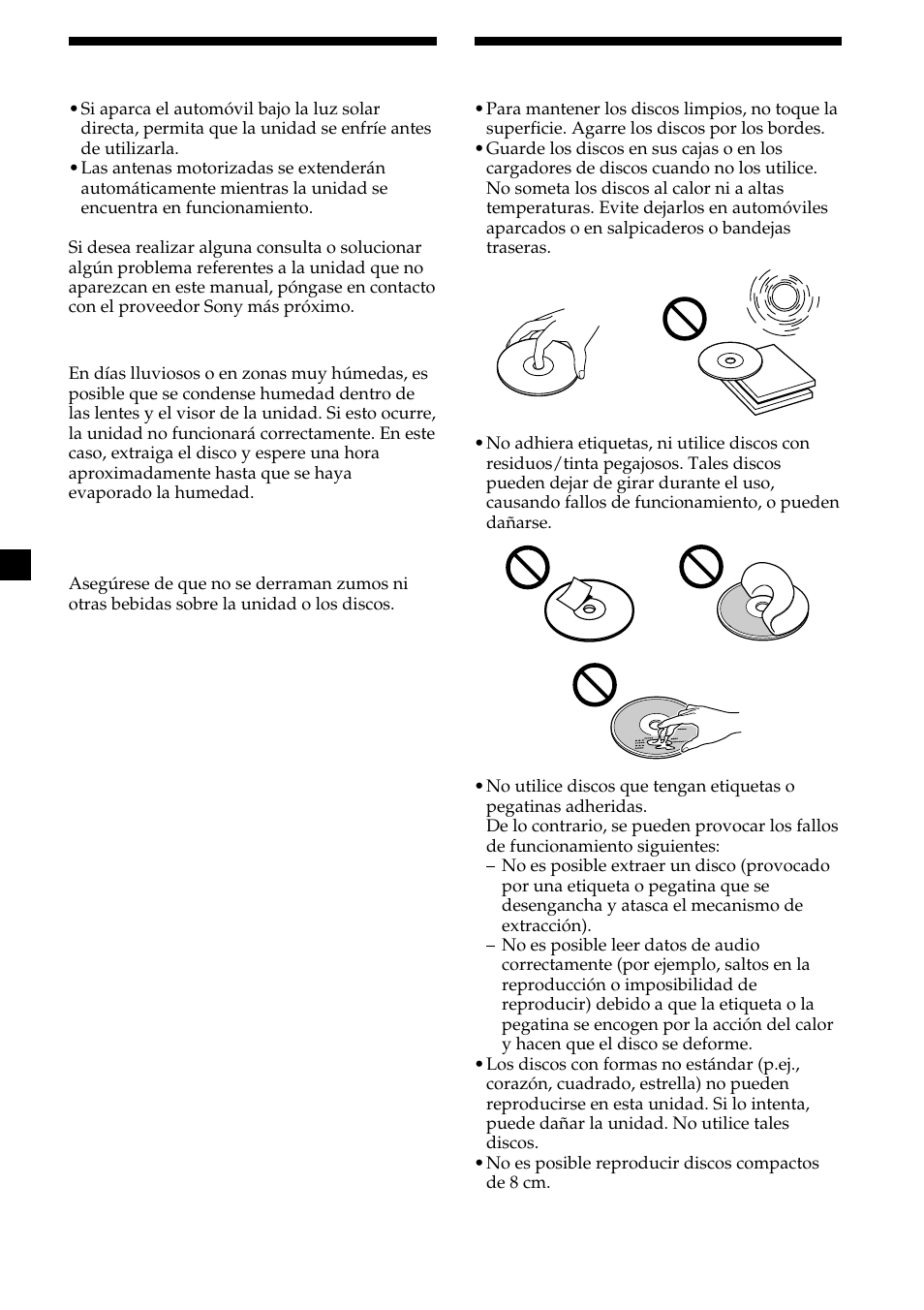 • Si aparca el automóvil bajo la luz solar directa, permita que la unidad se enfríe antes de utilizarla.
• Las antenas motorizadas se extenderán automáticamente mientras la unidad se encuentra en funcionamiento.

Si desea realizar alguna consulta o solucionar algún problema referentes a la unidad que no aparezcan en este manual, póngase en contacto con el proveedor Sony más próximo.

En días lluviosos o en zonas muy húmedas, es posible que se condense humedad dentro de las lentes y el visor de la unidad. Si esto ocurre, la unidad no funcionará correctamente. En este caso, extraiga el disco y espere una hora aproximadamente hasta que se haya evaporado la humedad.

Asegúrese de que no se derraman zumos ni otras bebidas sobre la unidad o los discos.

• Para mantener los discos limpios, no toque la superficie. Agarre los discos por los bordes.
• Guarde los discos en sus cajas o en los cargadores de discos cuando no los utilice. No someta los discos al calor ni a altas temperaturas. Evite dejarlos en automóviles aparcados o en salpicaderos o bandejas traseras.

• No adhiera etiquetas, ni utilice discos con residuos/tinta pegajosos. Tales discos pueden dejar de girar durante el uso, causando fallos de funcionamiento, o pueden dañarse.

• No utilice discos que tengan etiquetas o pegatinas adheridas.
De lo contrario, se pueden provocar los fallos de funcionamiento siguientes:
– No es posible extraer un disco (provocado por una etiqueta o pegatina que se desengancha y atasca el mecanismo de extracción).
– No es posible leer datos de audio correctamente (por ejemplo, saltos en la reproducción o imposibilidad de reproducir) debido a que la etiqueta o la pegatina se encogen por la acción del calor y hacen que el disco se deforme.
• Los discos con formas no estándar (p.ej., corazón, cuadrado, estrella) no pueden reproducirse en esta unidad. Si lo intenta, puede dañar la unidad. No utilice tales discos.
• No es posible reproducir discos compactos de 8 cm.