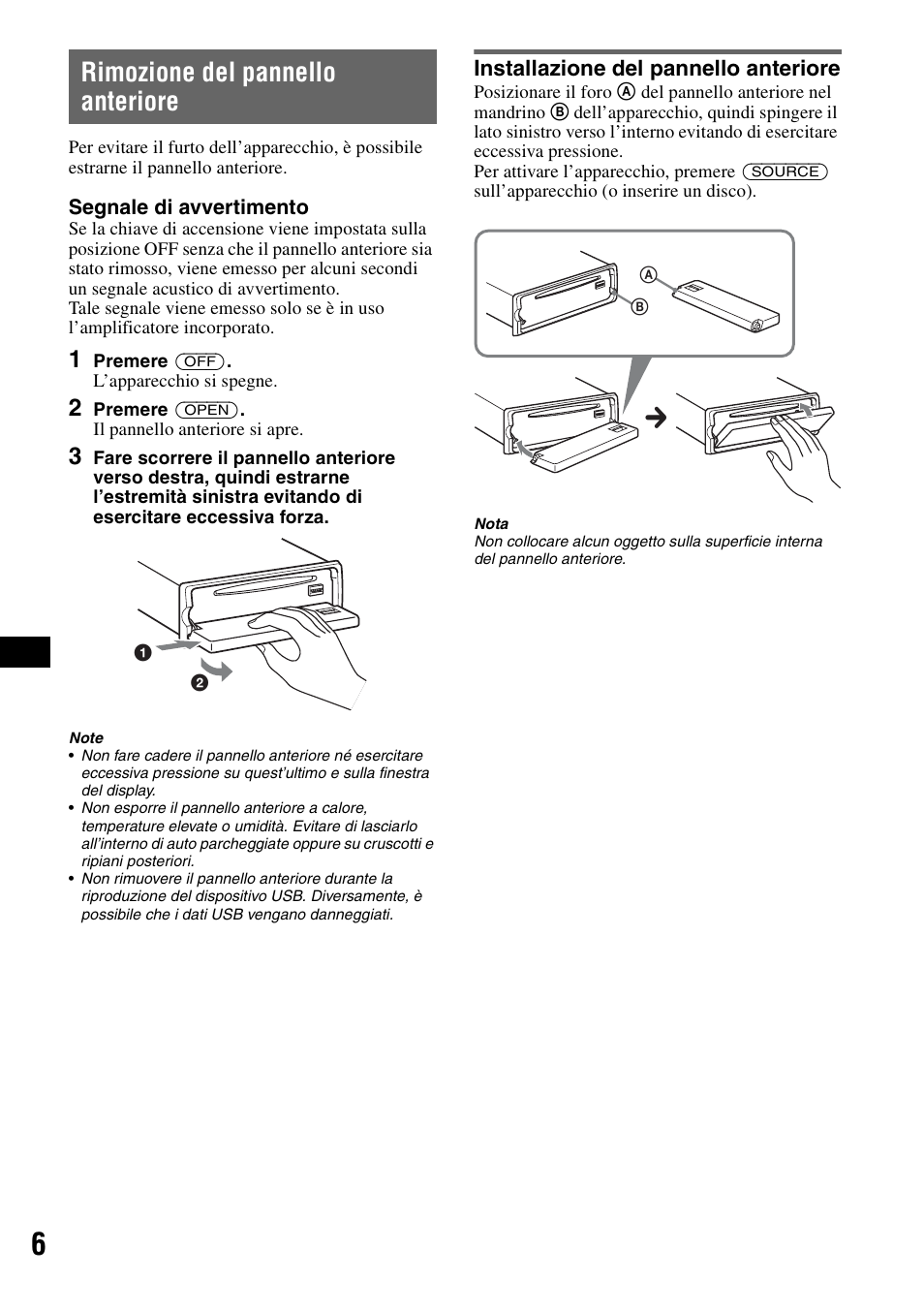 Rimozione del pannello anteriore

Per evitare il furto dell'apparecchio, è possibile estrarne il pannello anteriore.

Segnale di avvertimento
Se la chiave di accensione viene impostata sulla posizione OFF senza che il pannello anteriore sia stato rimosso, viene emesso per alcuni secondi un segnale acustico di avvertimento.
Tale segnale viene emesso solo se è in uso l'amplificatore incorporato.

1 Premere (OFF).
L'apparecchio si spegne.

2 Premere (OPEN).
Il pannello anteriore si apre.

3 Fare scorrere il pannello anteriore verso destra, quindi estrarne l'estremità sinistra evitando di esercitare eccessiva forza.

1
2

Note
• Non fare cadere il pannello anteriore né esercitare eccessiva pressione su quest'ultimo e sulla finestra del display.
• Non esporre il pannello anteriore a calore, temperature elevate o umidità. Evitare di lasciarlo all'interno di auto parcheggiate oppure su cruscotti e ripiani posteriori.
• Non rimuovere il pannello anteriore durante la riproduzione del dispositivo USB. Diversamente, è possibile che i dati USB vengano danneggiati.

Installazione del pannello anteriore
Posizionare il foro Ⓐ del pannello anteriore nel mandrino Ⓑ dell'apparecchio, quindi spingere il lato sinistro verso l'interno evitando di esercitare eccessiva pressione.
Per attivare l'apparecchio, premere (SOURCE) sull'apparecchio (o inserire un disco).

A
B

Nota
Non collocare alcun oggetto sulla superficie interna del pannello anteriore.

6