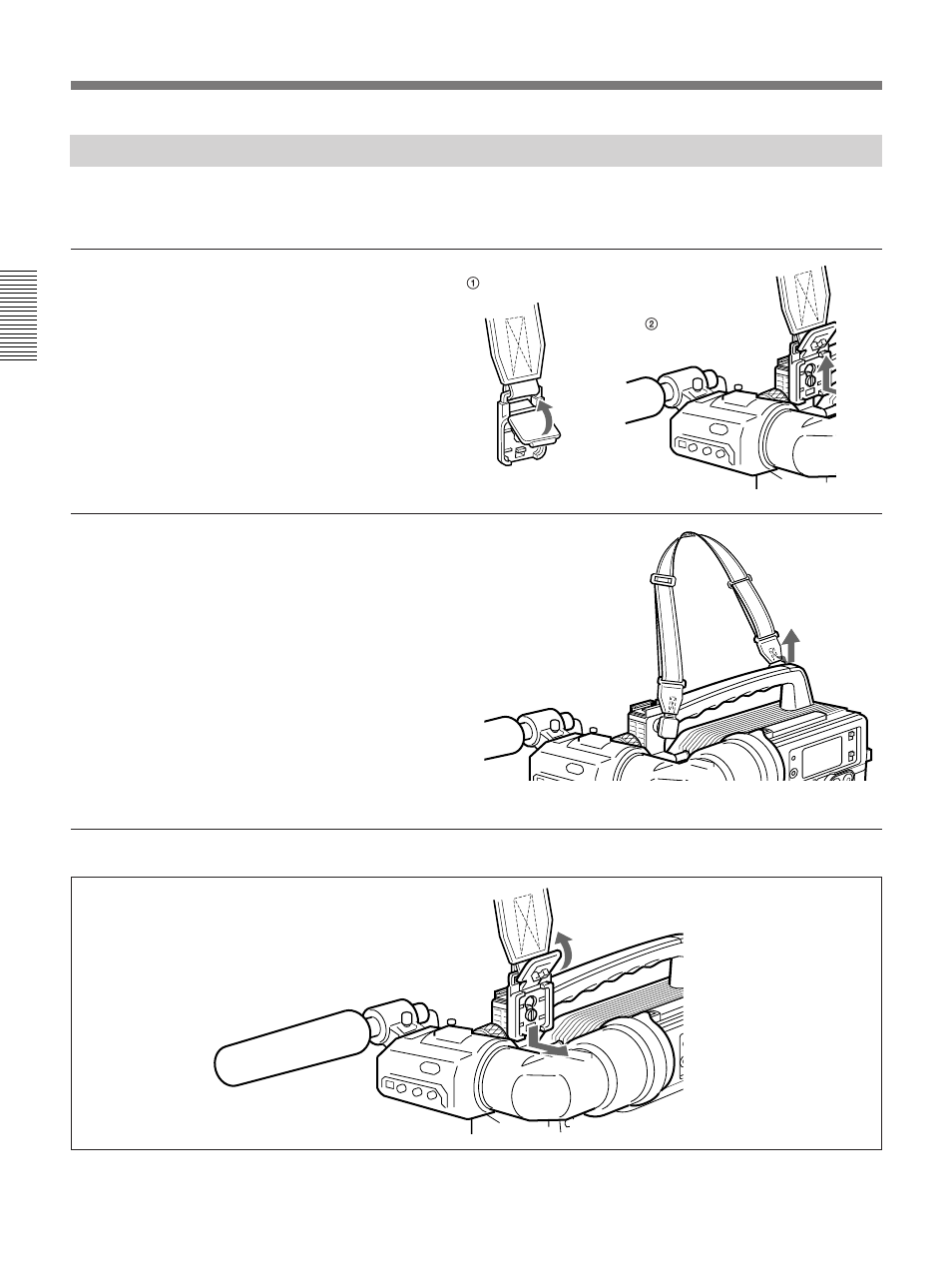 ①

②