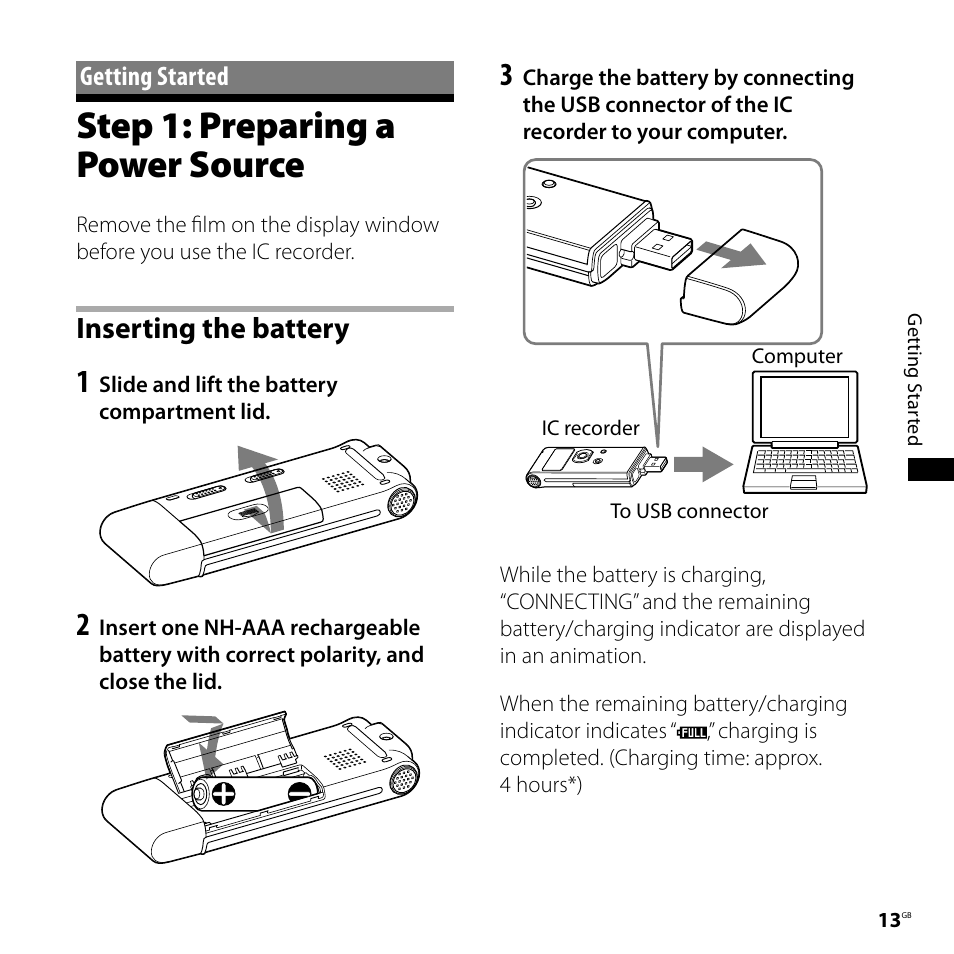 Getting Started

Step 1: Preparing a Power Source

Remove the film on the display window before you use the IC recorder.

Inserting the battery

1 Slide and lift the battery compartment lid.

2 Insert one NH-AAA rechargeable battery with correct polarity, and close the lid.

3 Charge the battery by connecting the USB connector of the IC recorder to your computer.

Computer

IC recorder

To USB connector

While the battery is charging, “CONNECTING” and the remaining battery/charging indicator are displayed in an animation.

When the remaining battery/charging indicator indicates “FULL,” charging is completed. (Charging time: approx. 4 hours*)

Getting Started

13GB