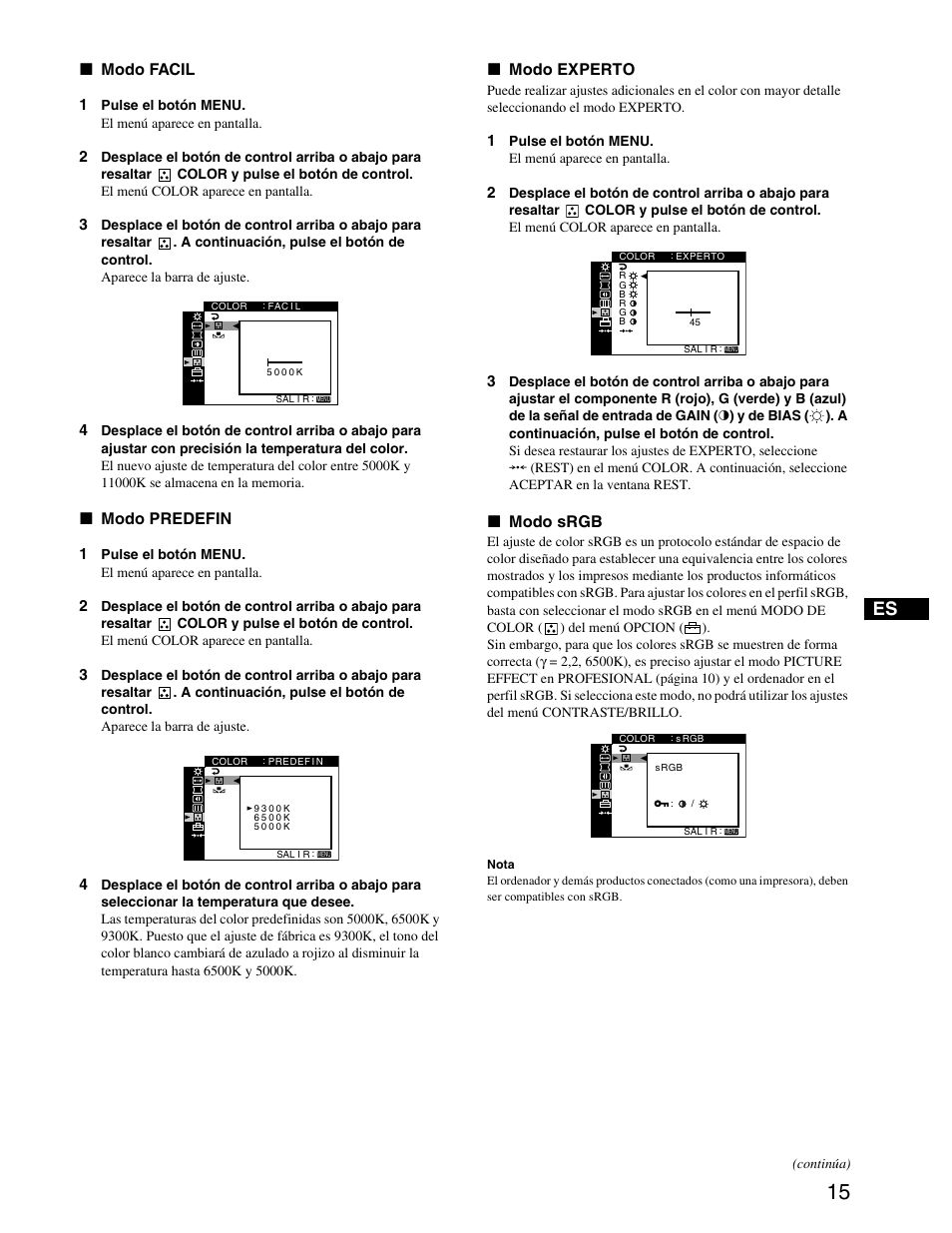 ■ Modo FACIL

1 Pulse el botón MENU.
El menú aparece en pantalla.

2 Desplace el botón de control arriba o abajo para resaltar COLOR y pulse el botón de control.
El menú COLOR aparece en pantalla.

3 Desplace el botón de control arriba o abajo para resaltar . A continuación, pulse el botón de control.
Aparece la barra de ajuste.

COLOR : FACIL
5000K
SALIR : MENU

4 Desplace el botón de control arriba o abajo para ajustar con precisión la temperatura del color.
El nuevo ajuste de temperatura del color entre 5000K y 11000K se almacena en la memoria.

■ Modo PREDEFIN

1 Pulse el botón MENU.
El menú aparece en pantalla.

2 Desplace el botón de control arriba o abajo para resaltar COLOR y pulse el botón de control.
El menú COLOR aparece en pantalla.

3 Desplace el botón de control arriba o abajo para resaltar . A continuación, pulse el botón de control.
Aparece la barra de ajuste.

COLOR : PREDEFIN
9300K
6500K
5000K
SALIR : MENU

4 Desplace el botón de control arriba o abajo para seleccionar la temperatura que desee.
Las temperaturas del color predefinidas son 5000K, 6500K y 9300K. Puesto que el ajuste de fábrica es 9300K, el tono del color blanco cambiará de azulado a rojizo al disminuir la temperatura hasta 6500K y 5000K.

■ Modo EXPERTO
Puede realizar ajustes adicionales en el color con mayor detalle seleccionando el modo EXPERTO.

1 Pulse el botón MENU.
El menú aparece en pantalla.

2 Desplace el botón de control arriba o abajo para resaltar COLOR y pulse el botón de control.
El menú COLOR aparece en pantalla.

COLOR : EXPERTO
R
G
B
R
G
B
45
SALIR : MENU

3 Desplace el botón de control arriba o abajo para ajustar el componente R (rojo), G (verde) y B (azul) de la señal de entrada de GAIN ( ) y de BIAS ( ). A continuación, pulse el botón de control.
Si desea restaurar los ajustes de EXPERTO, seleccione (REST) en el menú COLOR. A continuación, seleccione ACEPTAR en la ventana REST.

■ Modo sRGB
El ajuste de color sRGB es un protocolo estándar de espacio de color diseñado para establecer una equivalencia entre los colores mostrados y los impresos mediante los productos informáticos compatibles con sRGB. Para ajustar los colores en el perfil sRGB, basta con seleccionar el modo sRGB en el menú MODO DE COLOR ( ) del menú OPCION ( ).
Sin embargo, para que los colores sRGB se muestren de forma correcta ($\gamma$ = 2,2, 6500K), es preciso ajustar el modo PICTURE EFFECT en PROFESIONAL (página 10) y el ordenador en el perfil sRGB. Si selecciona este modo, no podrá utilizar los ajustes del menú CONTRASTE/BRILLO.

COLOR : sRGB
sRGB
: /
SALIR : MENU

Nota
El ordenador y demás productos conectados (como una impresora), deben ser compatibles con sRGB.

ES

(continúa)

15