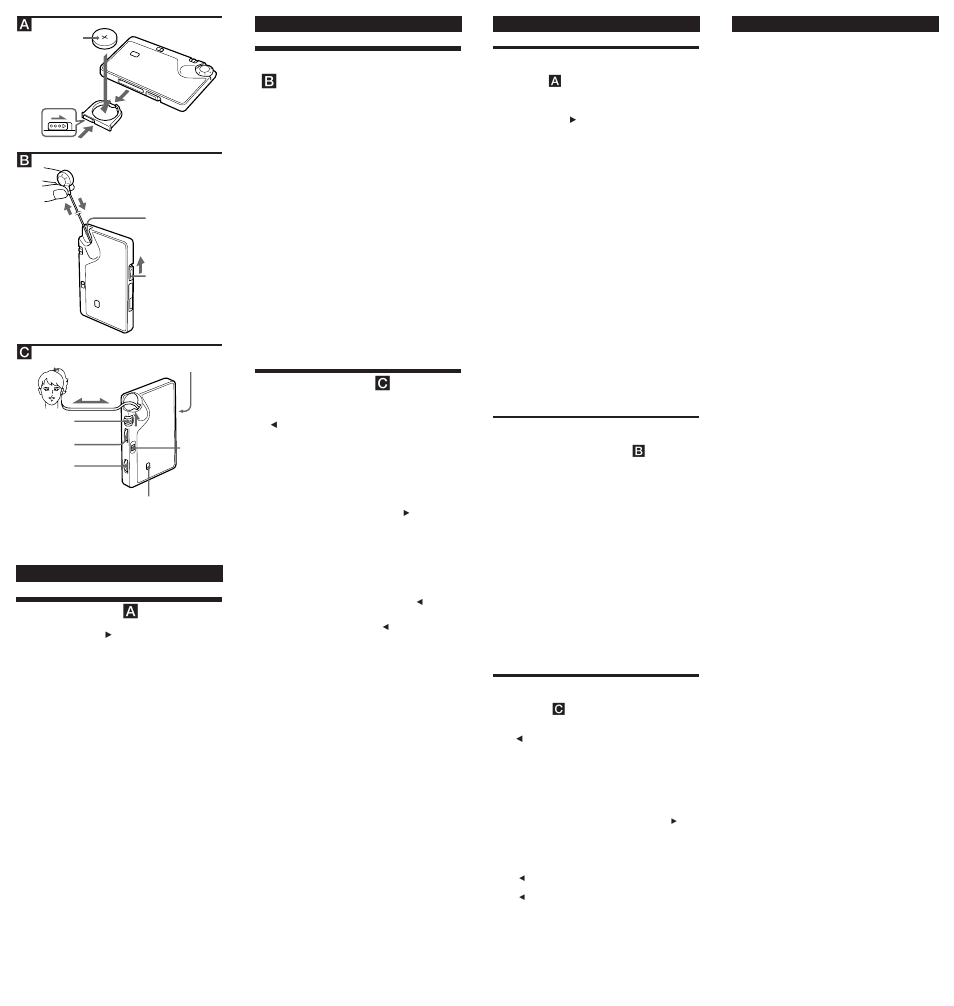 A

B

C

A

B

C

A

B

C