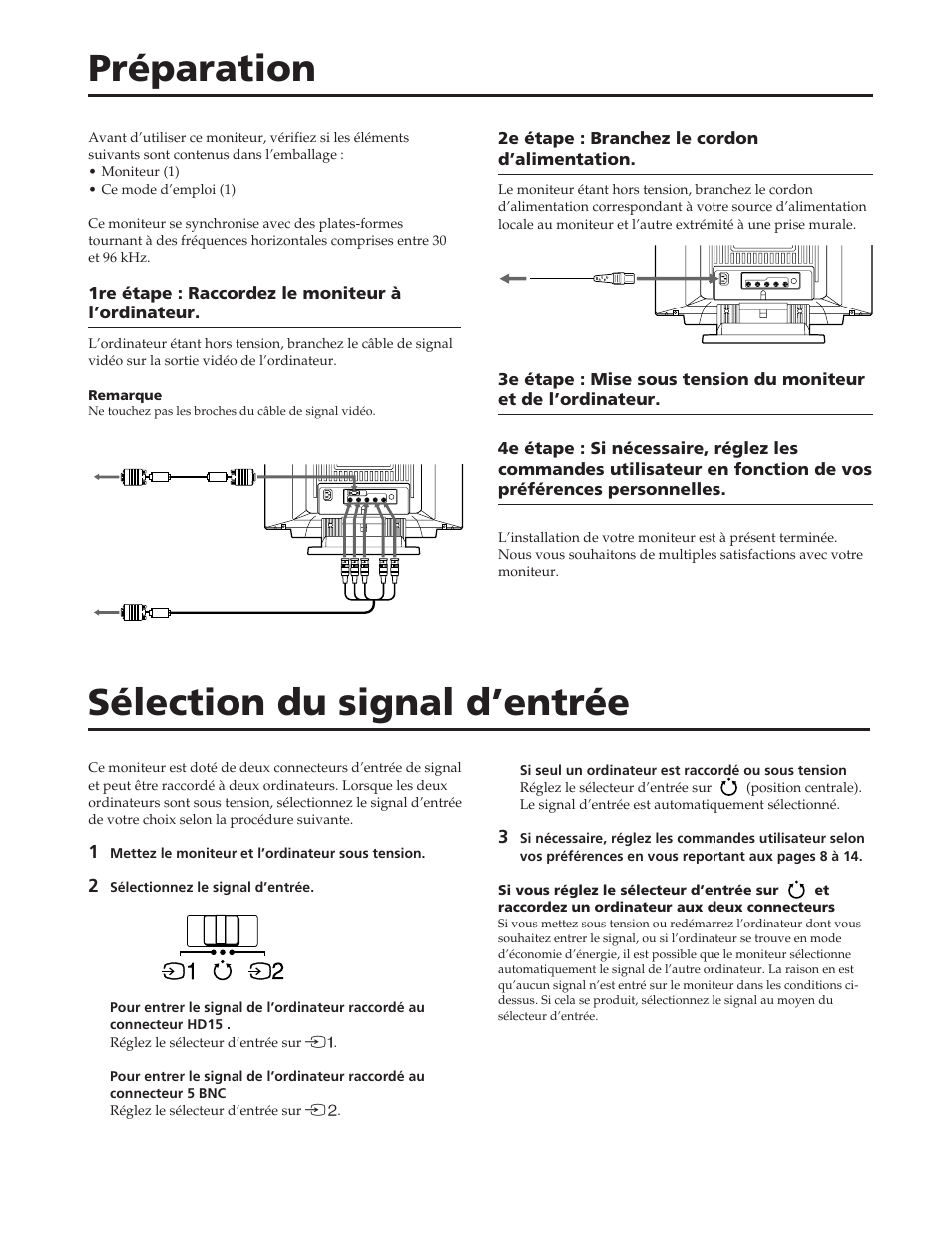 Préparation

Avant d'utiliser ce moniteur, vérifiez si les éléments suivants sont contenus dans l'emballage :
• Moniteur (1)
• Ce mode d'emploi (1)

Ce moniteur se synchronise avec des plates-formes tournant à des fréquences horizontales comprises entre 30 et 96 kHz.

1re étape : Raccordez le moniteur à l'ordinateur.

L'ordinateur étant hors tension, branchez le câble de signal vidéo sur la sortie vidéo de l'ordinateur.

Remarque
Ne touchez pas les broches du câble de signal vidéo.

2e étape : Branchez le cordon d'alimentation.

Le moniteur étant hors tension, branchez le cordon d'alimentation correspondant à votre source d'alimentation locale au moniteur et l'autre extrémité à une prise murale.

3e étape : Mise sous tension du moniteur et de l'ordinateur.

4e étape : Si nécessaire, réglez les commandes utilisateur en fonction de vos préférences personnelles.

L'installation de votre moniteur est à présent terminée. Nous vous souhaitons de multiples satisfactions avec votre moniteur.

Sélection du signal d'entrée

Ce moniteur est doté de deux connecteurs d'entrée de signal et peut être raccordé à deux ordinateurs. Lorsque les deux ordinateurs sont sous tension, sélectionnez le signal d'entrée de votre choix selon la procédure suivante.

1 Mettez le moniteur et l'ordinateur sous tension.

2 Sélectionnez le signal d'entrée.

1 2

Pour entrer le signal de l'ordinateur raccordé au connecteur HD15 .
Réglez le sélecteur d'entrée sur 1.

Pour entrer le signal de l'ordinateur raccordé au connecteur 5 BNC
Réglez le sélecteur d'entrée sur 2.

Si seul un ordinateur est raccordé ou sous tension
Réglez le sélecteur d'entrée sur (position centrale). Le signal d'entrée est automatiquement sélectionné.

3 Si nécessaire, réglez les commandes utilisateur selon vos préférences en vous reportant aux pages 8 à 14.

Si vous réglez le sélecteur d'entrée sur et raccordez un ordinateur aux deux connecteurs
Si vous mettez sous tension ou redémarrez l'ordinateur dont vous souhaitez entrer le signal, ou si l'ordinateur se trouve en mode d'économie d'énergie, il est possible que le moniteur sélectionne automatiquement le signal de l'autre ordinateur. La raison en est qu'aucun signal n'est entré sur le moniteur dans les conditions ci-dessus. Si cela se produit, sélectionnez le signal au moyen du sélecteur d'entrée.