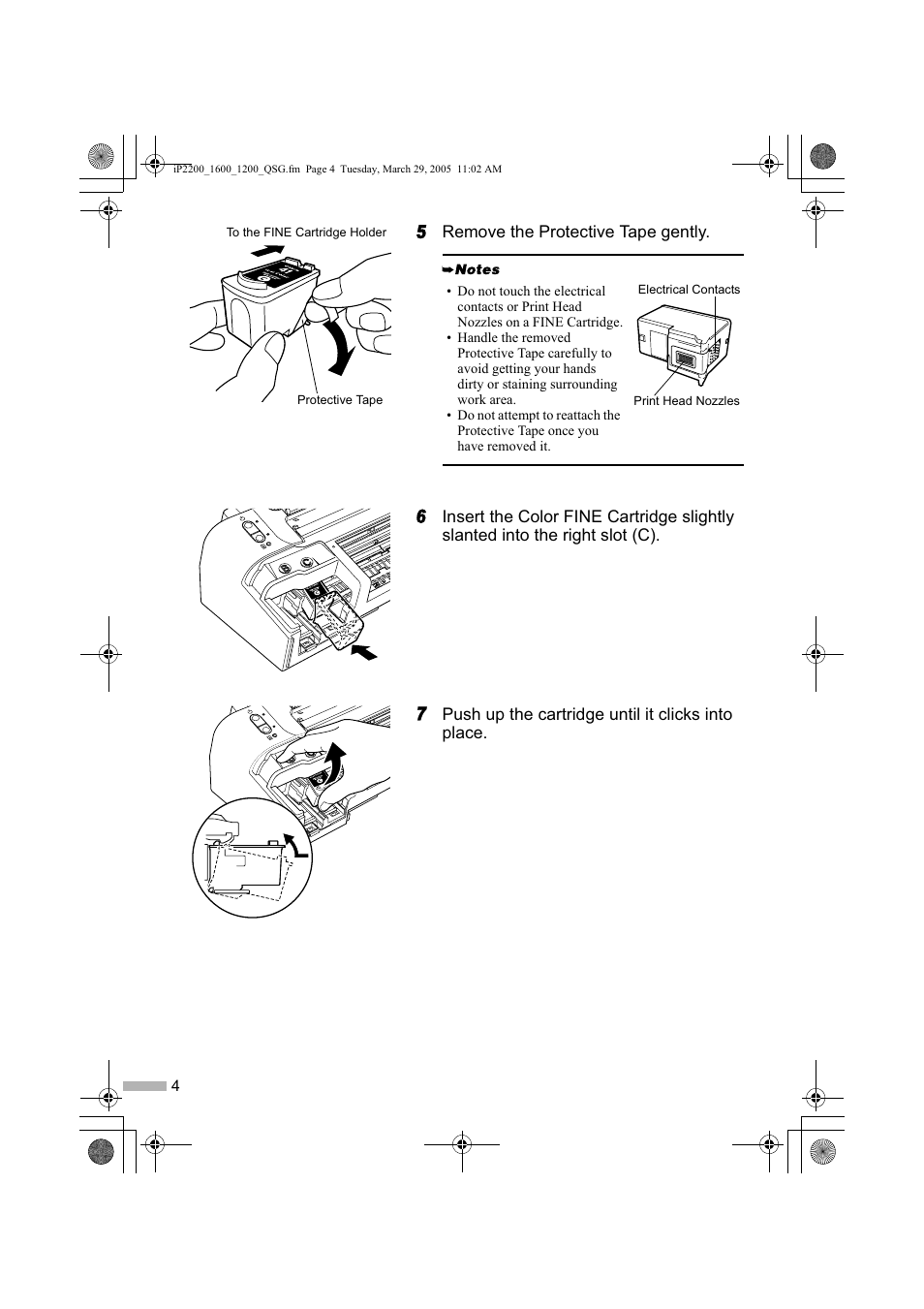 iP2200_1600_1200_QSG.fm Page 4 Tuesday, March 29, 2005 11:02 AM

To the FINE Cartridge Holder

Protective Tape

5 Remove the Protective Tape gently.

Notes

• Do not touch the electrical contacts or Print Head Nozzles on a FINE Cartridge.
• Handle the removed Protective Tape carefully to avoid getting your hands dirty or staining surrounding work area.
• Do not attempt to reattach the Protective Tape once you have removed it.

Electrical Contacts

Print Head Nozzles

6 Insert the Color FINE Cartridge slightly slanted into the right slot (C).

7 Push up the cartridge until it clicks into place.

4