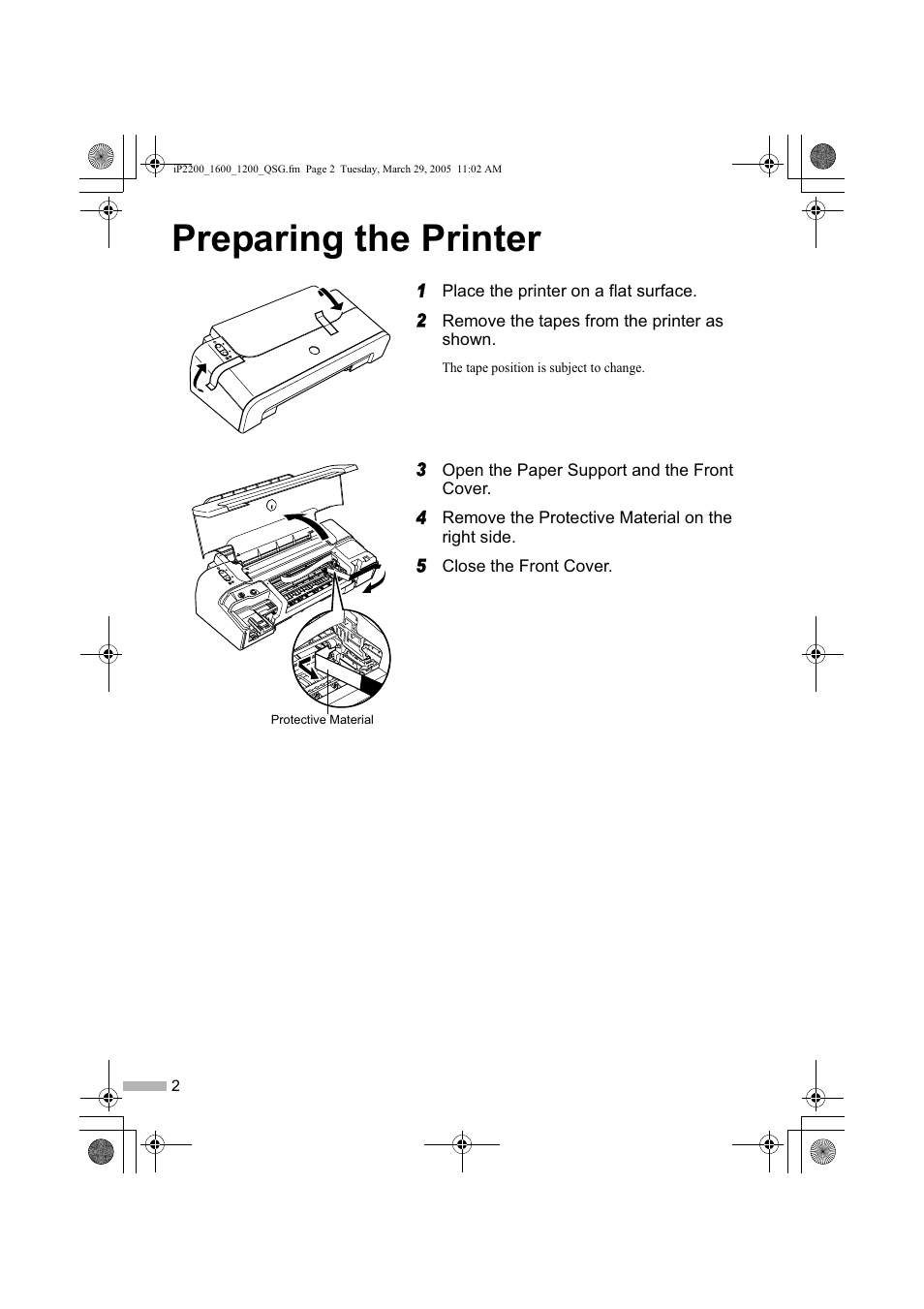 iP2200_1600_1200_QSG.fm Page 2 Tuesday, March 29, 2005 11:02 AM

Preparing the Printer

1 Place the printer on a flat surface.

2 Remove the tapes from the printer as shown.

The tape position is subject to change.

3 Open the Paper Support and the Front Cover.

4 Remove the Protective Material on the right side.

5 Close the Front Cover.

Protective Material

2