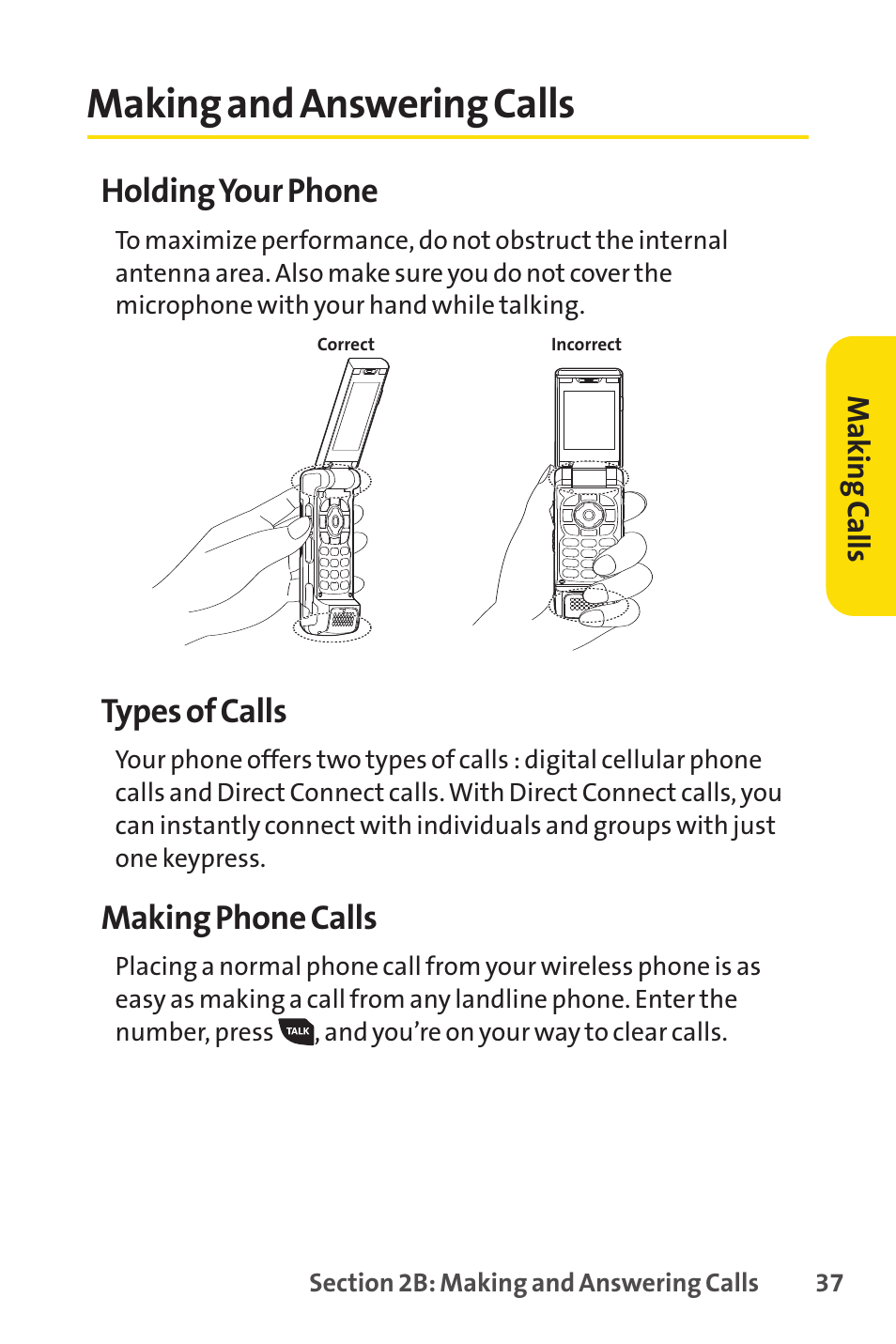 Making and Answering Calls

Holding Your Phone

To maximize performance, do not obstruct the internal antenna area. Also make sure you do not cover the microphone with your hand while talking.

Correct

Incorrect

Making Calls

Types of Calls

Your phone offers two types of calls : digital cellular phone calls and Direct Connect calls. With Direct Connect calls, you can instantly connect with individuals and groups with just one keypress.

Making Phone Calls

Placing a normal phone call from your wireless phone is as easy as making a call from any landline phone. Enter the number, press TALK, and you're on your way to clear calls.

Section 2B: Making and Answering Calls 37