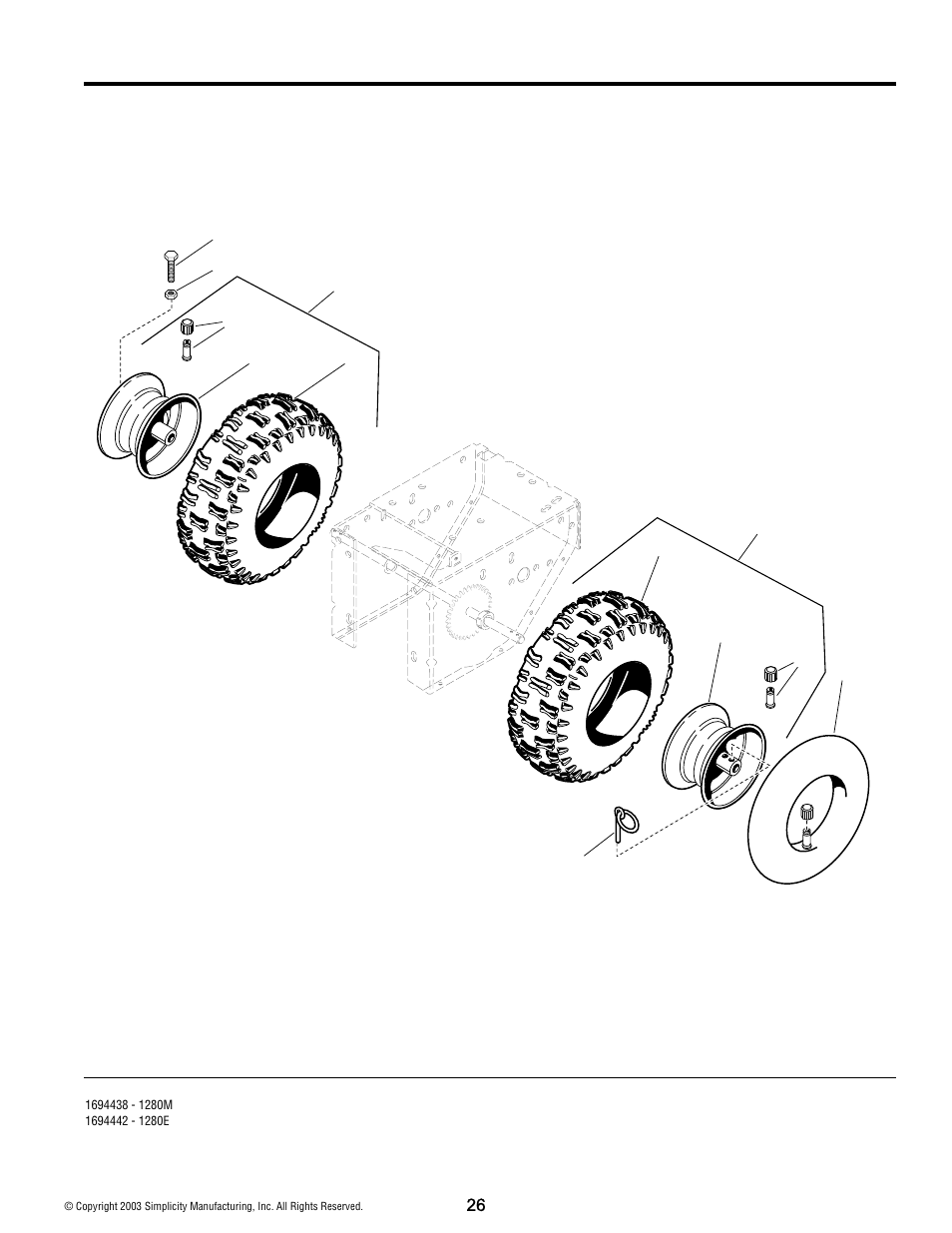 1694438 - 1280M
1694442 - 1280E

© Copyright 2003 Simplicity Manufacturing, Inc. All Rights Reserved.

26