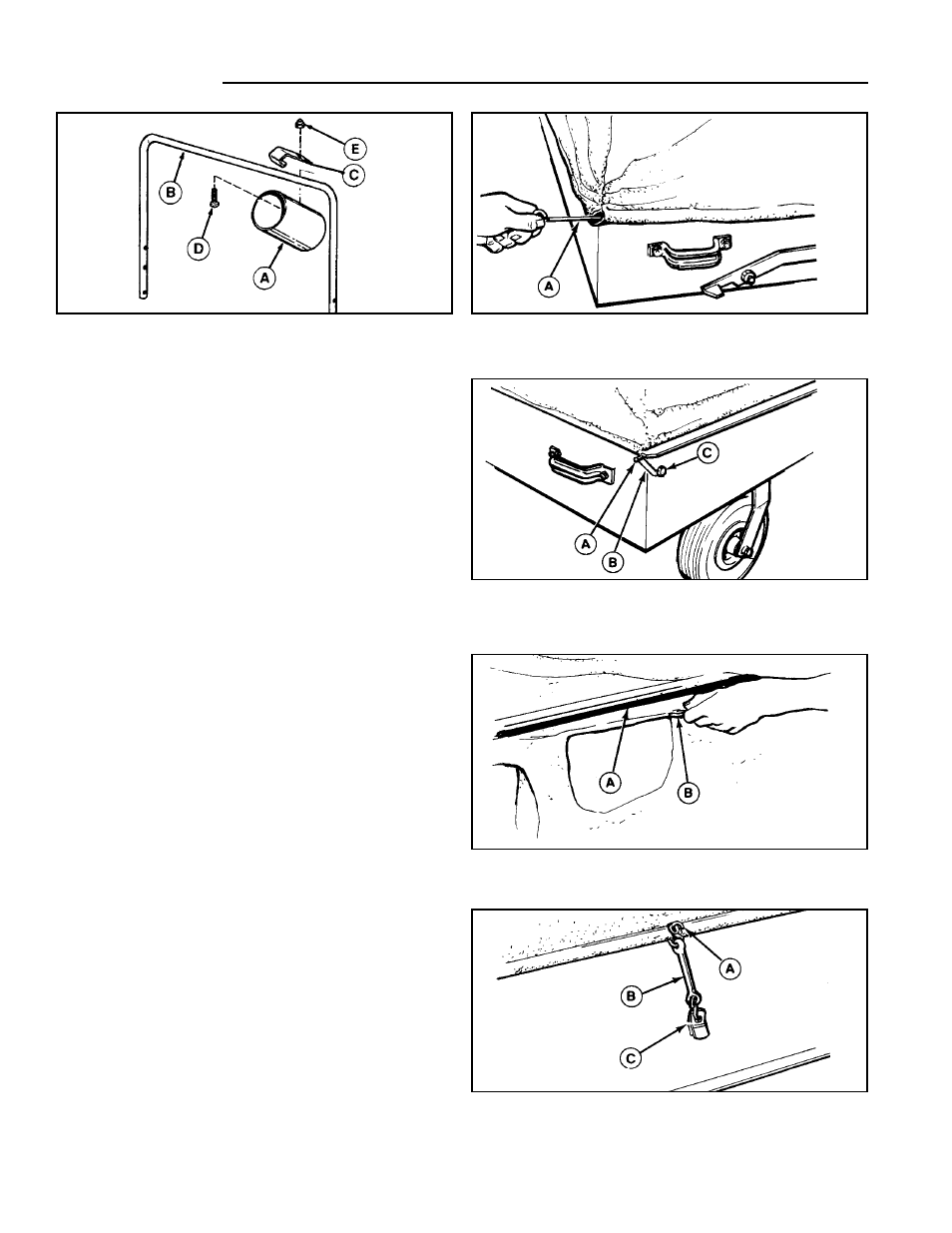 B
E
C
D
A

A

C
A
B

A
B

A
B
C