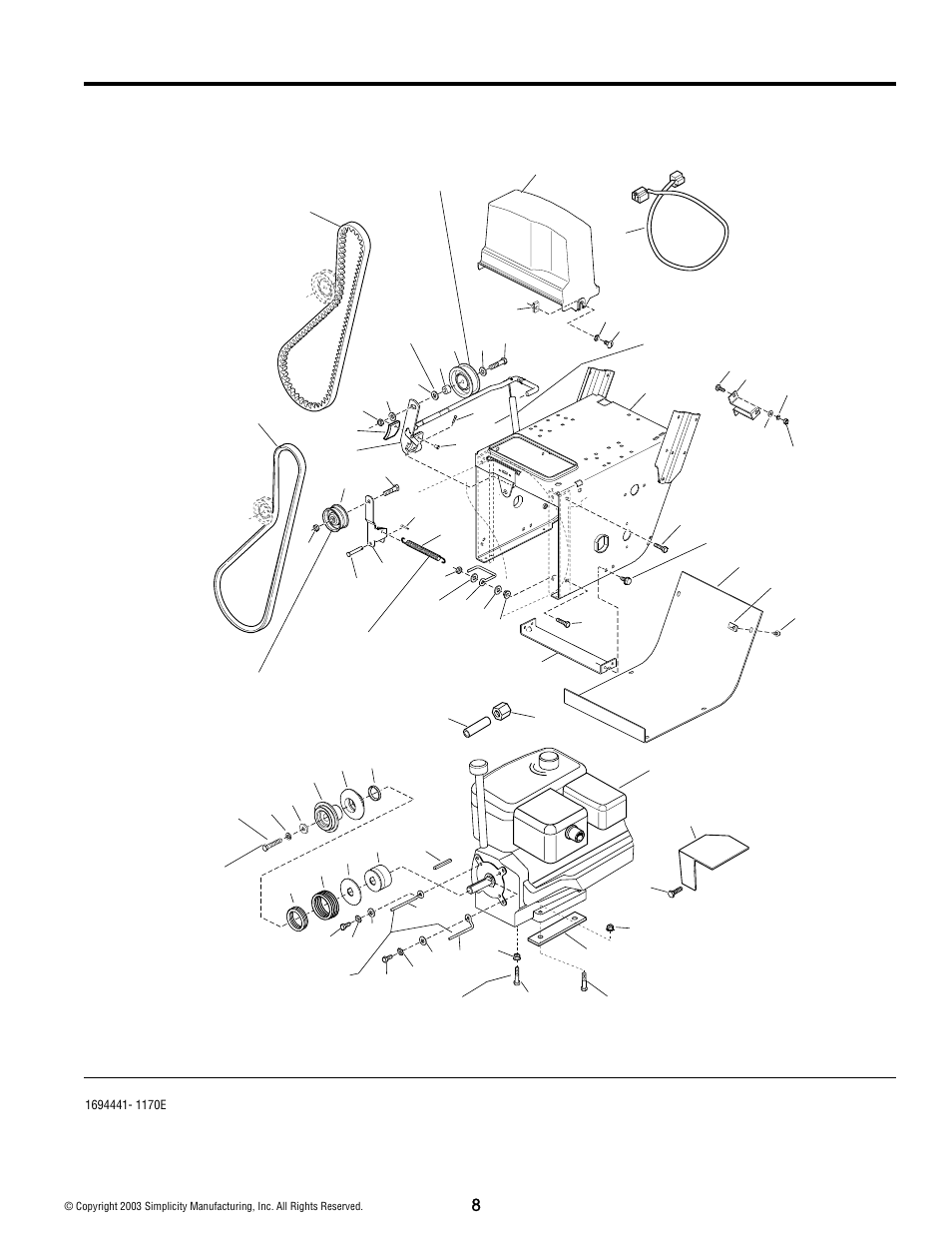 1694441- 1170E

© Copyright 2003 Simplicity Manufacturing, Inc. All Rights Reserved.

8