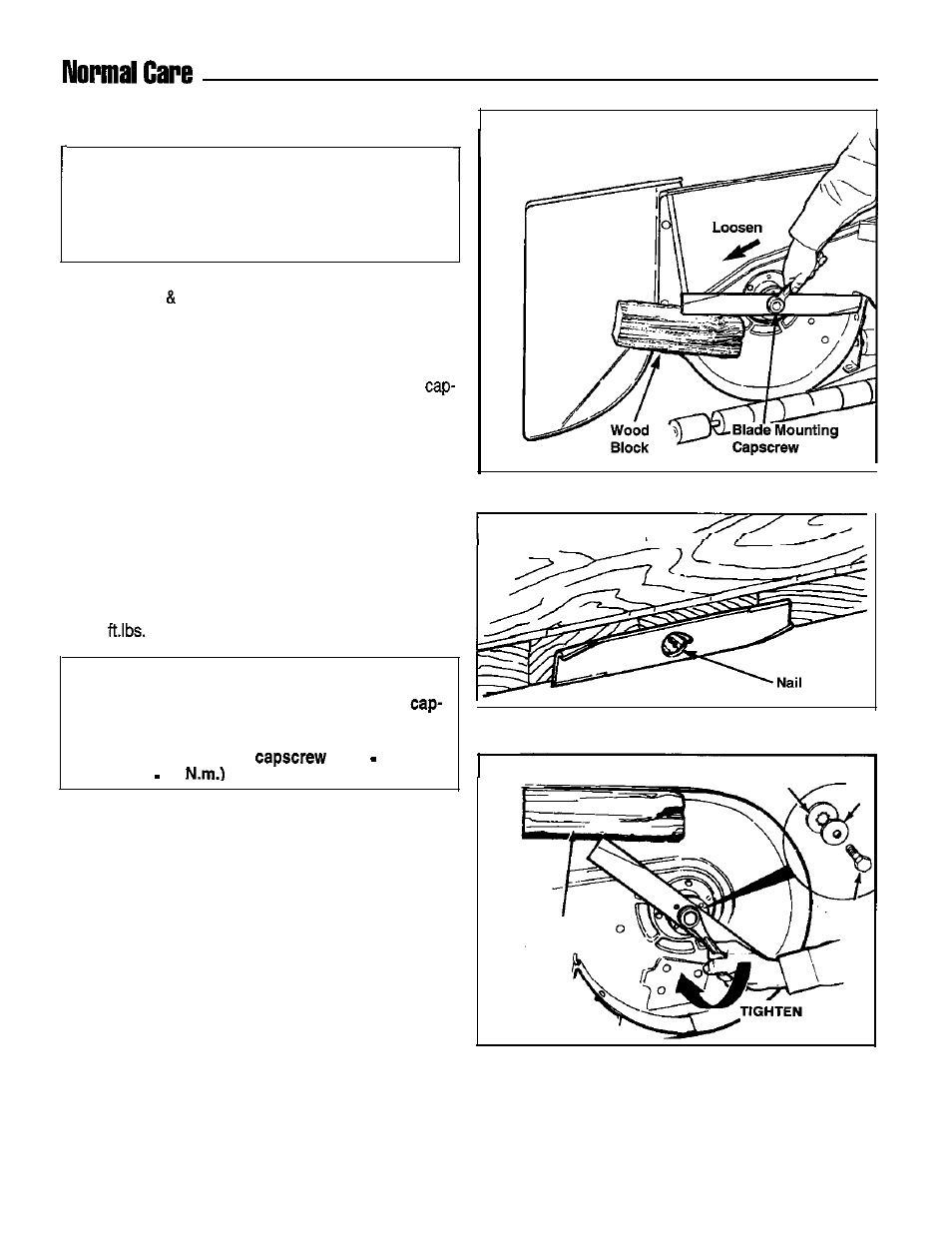 Normal Care

&

cap-

ft.lbs.

cap-

capscrew

N.m.)

Loosen

Wood Block

Blade Mounting Capscrew

Nail

TIGHTEN