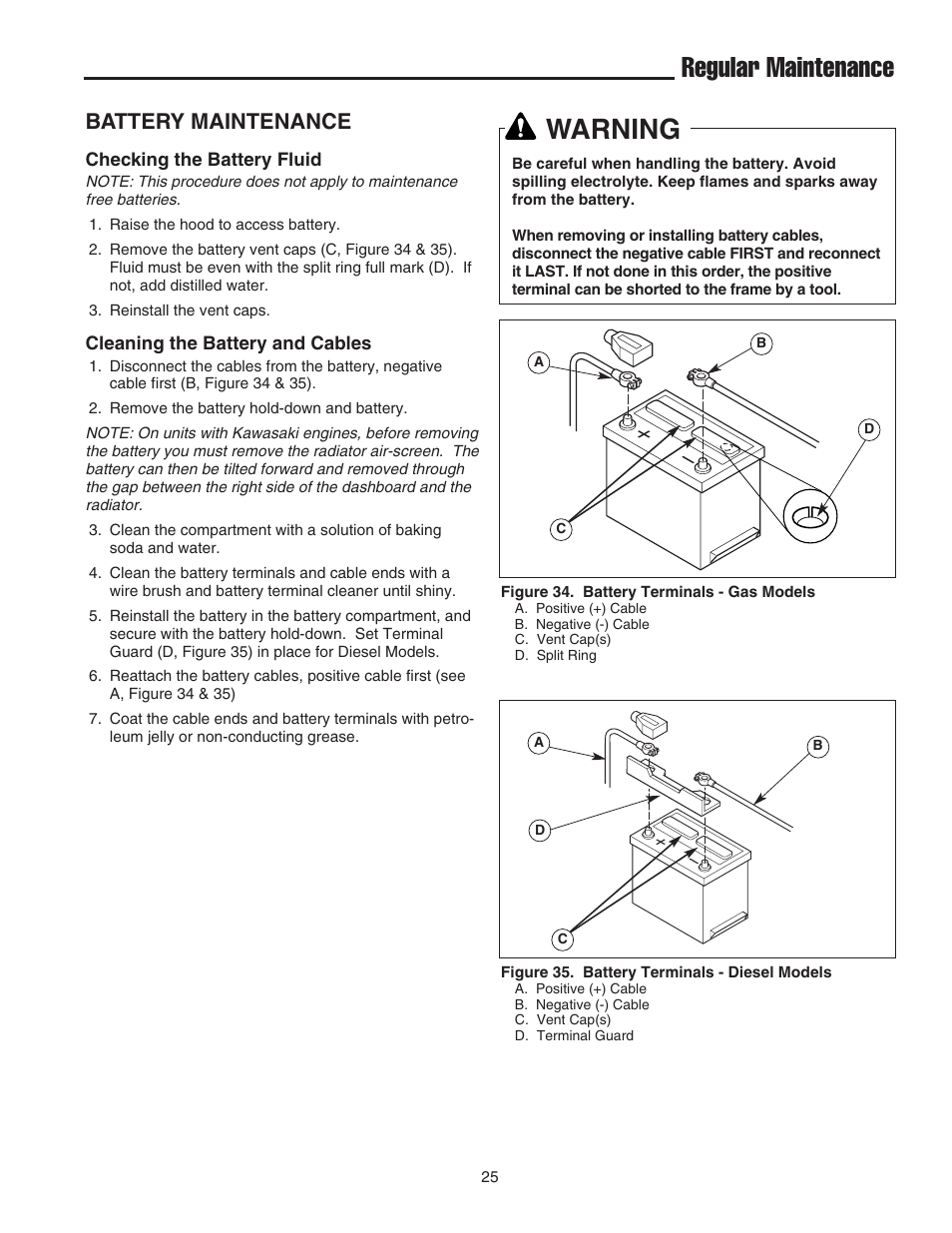 Regular Maintenance

BATTERY MAINTENANCE

Checking the Battery Fluid

NOTE: This procedure does not apply to maintenance free batteries.

1. Raise the hood to access battery.

2. Remove the battery vent caps (C, Figure 34 & 35). Fluid must be even with the split ring full mark (D). If not, add distilled water.

3. Reinstall the vent caps.

Cleaning the Battery and Cables

1. Disconnect the cables from the battery, negative cable first (B, Figure 34 & 35).

2. Remove the battery hold-down and battery.

NOTE: On units with Kawasaki engines, before removing the battery you must remove the radiator air-screen. The battery can then be tilted forward and removed through the gap between the right side of the dashboard and the radiator.

3. Clean the compartment with a solution of baking soda and water.

4. Clean the battery terminals and cable ends with a wire brush and battery terminal cleaner until shiny.

5. Reinstall the battery in the battery compartment, and secure with the battery hold-down. Set Terminal Guard (D, Figure 35) in place for Diesel Models.

6. Reattach the battery cables, positive cable first (see A, Figure 34 & 35)

7. Coat the cable ends and battery terminals with petroleum jelly or non-conducting grease.

WARNING

Be careful when handling the battery. Avoid spilling electrolyte. Keep flames and sparks away from the battery.

When removing or installing battery cables, disconnect the negative cable FIRST and reconnect it LAST. If not done in this order, the positive terminal can be shorted to the frame by a tool.

A
B
D
C

Figure 34. Battery Terminals - Gas Models
A. Positive (+) Cable
B. Negative (-) Cable
C. Vent Cap(s)
D. Split Ring

A
B
D
C

Figure 35. Battery Terminals - Diesel Models
A. Positive (+) Cable
B. Negative (-) Cable
C. Vent Cap(s)
D. Terminal Guard

25