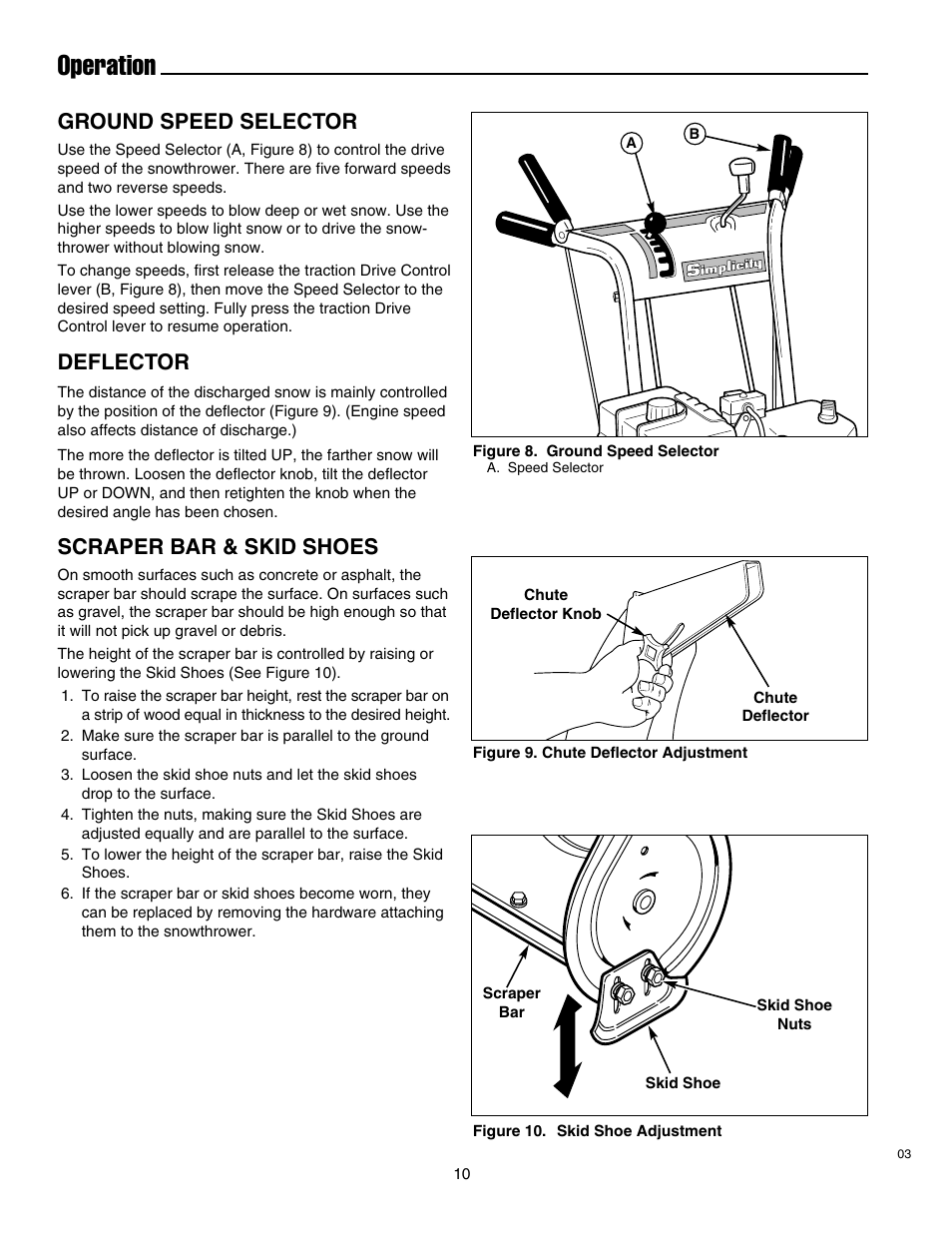 Operation

GROUND SPEED SELECTOR

Use the Speed Selector (A, Figure 8) to control the drive speed of the snowthrower. There are five forward speeds and two reverse speeds.

Use the lower speeds to blow deep or wet snow. Use the higher speeds to blow light snow or to drive the snowthrower without blowing snow.

To change speeds, first release the traction Drive Control lever (B, Figure 8), then move the Speed Selector to the desired speed setting. Fully press the traction Drive Control lever to resume operation.

DEFLECTOR

The distance of the discharged snow is mainly controlled by the position of the deflector (Figure 9). (Engine speed also affects distance of discharge.)

The more the deflector is tilted UP, the farther snow will be thrown. Loosen the deflector knob, tilt the deflector UP or DOWN, and then retighten the knob when the desired angle has been chosen.

SCRAPER BAR & SKID SHOES

On smooth surfaces such as concrete or asphalt, the scraper bar should scrape the surface. On surfaces such as gravel, the scraper bar should be high enough so that it will not pick up gravel or debris.

The height of the scraper bar is controlled by raising or lowering the Skid Shoes (See Figure 10).

1. To raise the scraper bar height, rest the scraper bar on a strip of wood equal in thickness to the desired height.
2. Make sure the scraper bar is parallel to the ground surface.
3. Loosen the skid shoe nuts and let the skid shoes drop to the surface.
4. Tighten the nuts, making sure the Skid Shoes are adjusted equally and are parallel to the surface.
5. To lower the height of the scraper bar, raise the Skid Shoes.
6. If the scraper bar or skid shoes become worn, they can be replaced by removing the hardware attaching them to the snowthrower.

A
B
Simplicity

Figure 8. Ground Speed Selector
A. Speed Selector

Chute Deflector Knob
Chute Deflector

Figure 9. Chute Deflector Adjustment

Scraper Bar
Skid Shoe Nuts
Skid Shoe

Figure 10. Skid Shoe Adjustment

03

10