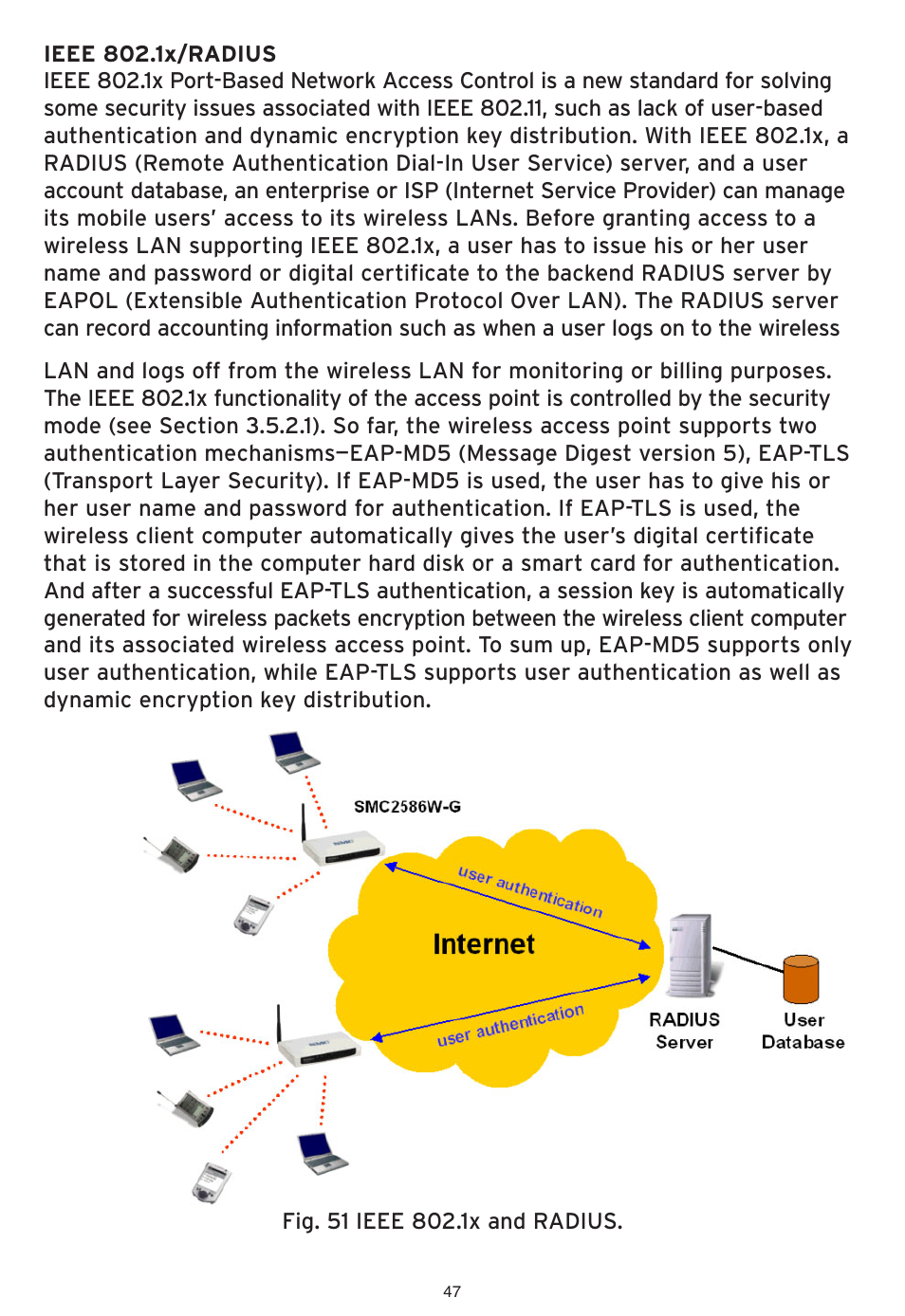 IEEE 802.1x/RADIUS
IEEE 802.1x Port-Based Network Access Control is a new standard for solving some security issues associated with IEEE 802.11, such as lack of user-based authentication and dynamic encryption key distribution. With IEEE 802.1x, a RADIUS (Remote Authentication Dial-In User Service) server, and a user account database, an enterprise or ISP (Internet Service Provider) can manage its mobile users' access to its wireless LANs. Before granting access to a wireless LAN supporting IEEE 802.1x, a user has to issue his or her user name and password or digital certificate to the backend RADIUS server by EAPOL (Extensible Authentication Protocol Over LAN). The RADIUS server can record accounting information such as when a user logs on to the wireless

LAN and logs off from the wireless LAN for monitoring or billing purposes. The IEEE 802.1x functionality of the access point is controlled by the security mode (see Section 3.5.2.1). So far, the wireless access point supports two authentication mechanisms—EAP-MD5 (Message Digest version 5), EAP-TLS (Transport Layer Security). If EAP-MD5 is used, the user has to give his or her user name and password for authentication. If EAP-TLS is used, the wireless client computer automatically gives the user's digital certificate that is stored in the computer hard disk or a smart card for authentication. And after a successful EAP-TLS authentication, a session key is automatically generated for wireless packets encryption between the wireless client computer and its associated wireless access point. To sum up, EAP-MD5 supports only user authentication, while EAP-TLS supports user authentication as well as dynamic encryption key distribution.

SMC2586W-G

user authentication

Internet

user authentication

RADIUS Server

User Database

Fig. 51 IEEE 802.1x and RADIUS.

47