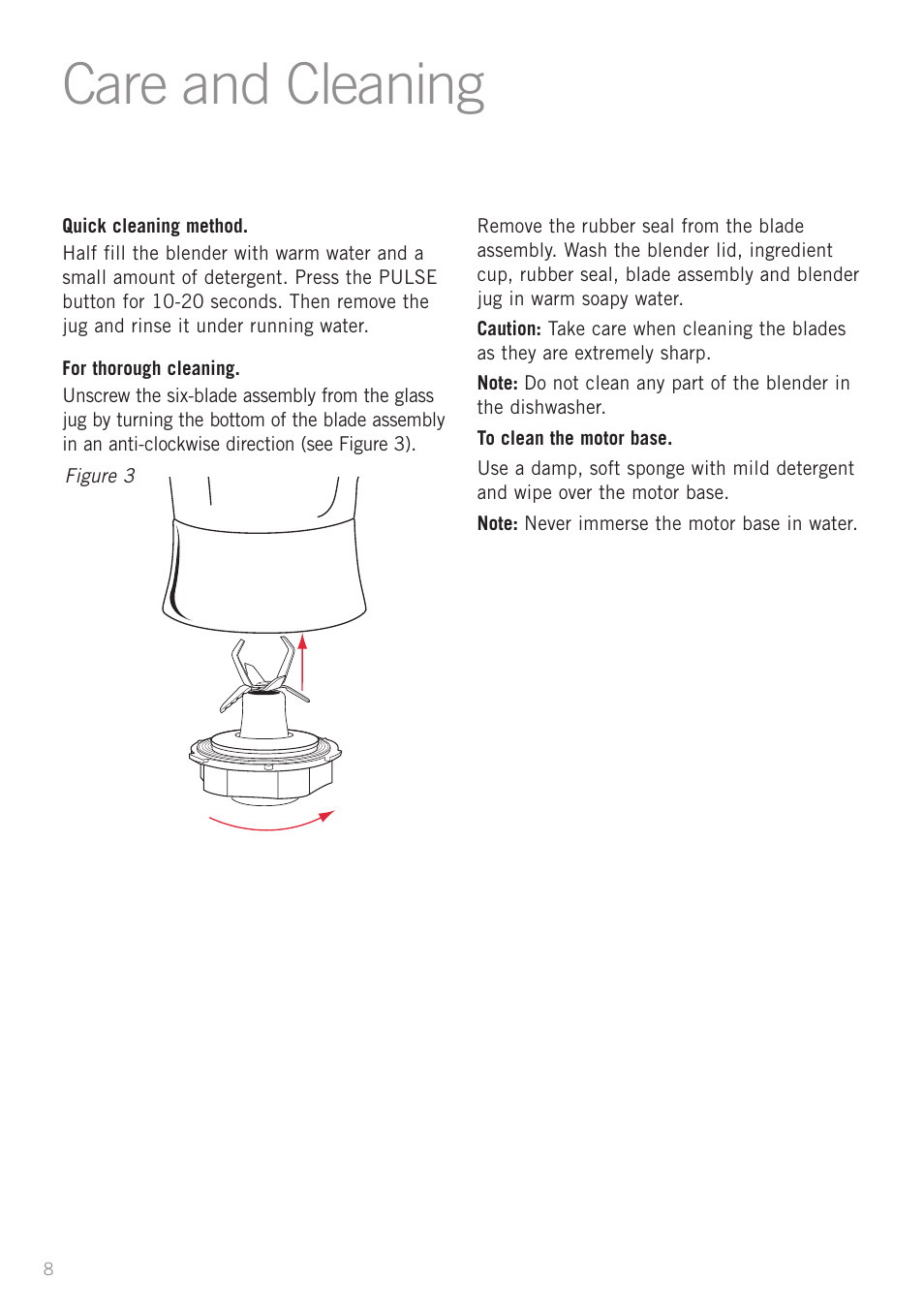 Care and Cleaning

Quick cleaning method.
Half fill the blender with warm water and a small amount of detergent. Press the PULSE button for 10-20 seconds. Then remove the jug and rinse it under running water.

For thorough cleaning.
Unscrew the six-blade assembly from the glass jug by turning the bottom of the blade assembly in an anti-clockwise direction (see Figure 3).

Figure 3

Remove the rubber seal from the blade assembly. Wash the blender lid, ingredient cup, rubber seal, blade assembly and blender jug in warm soapy water.

Caution: Take care when cleaning the blades as they are extremely sharp.

Note: Do not clean any part of the blender in the dishwasher.

To clean the motor base.
Use a damp, soft sponge with mild detergent and wipe over the motor base.

Note: Never immerse the motor base in water.

8