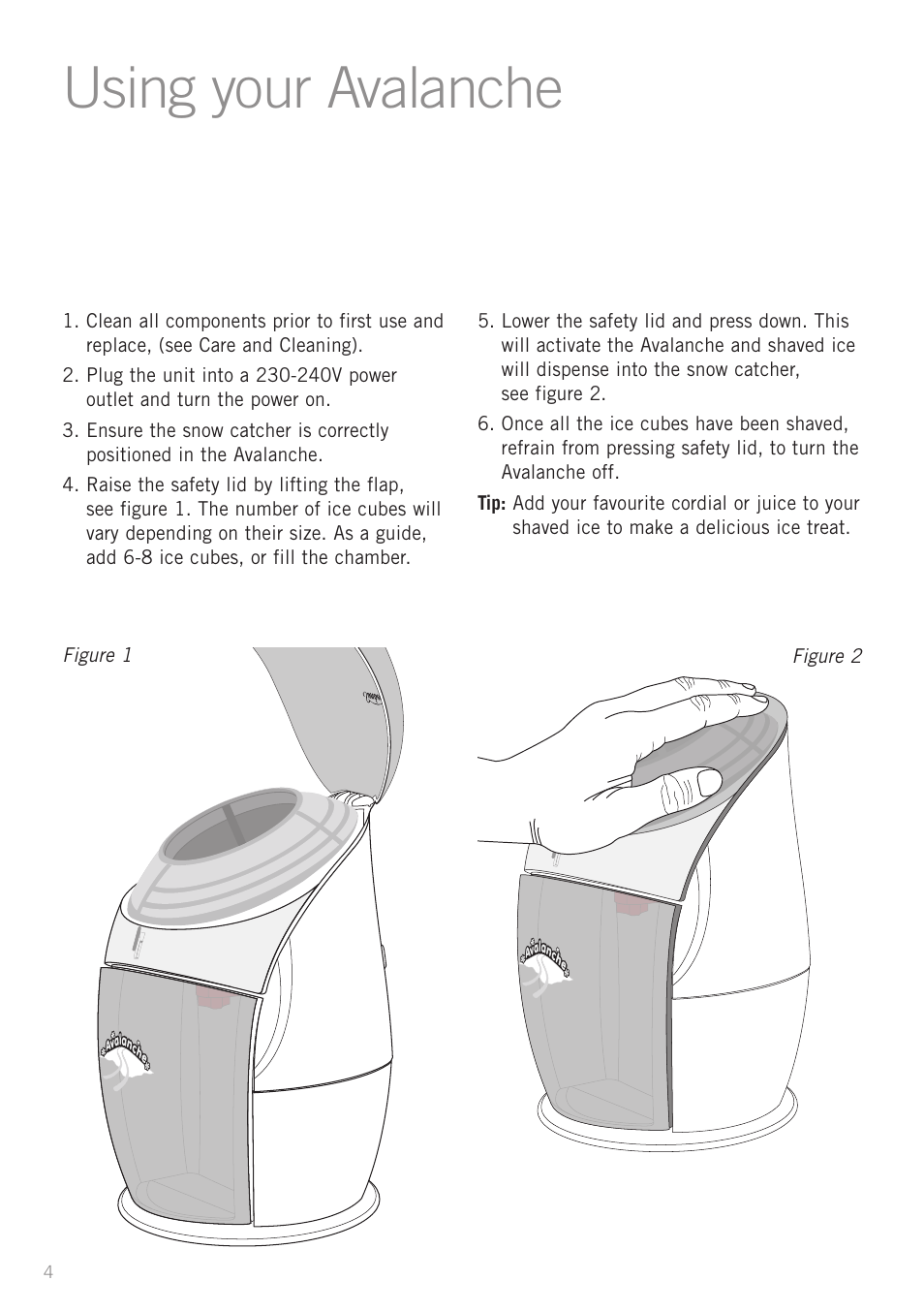 Using your Avalanche

1. Clean all components prior to first use and replace, (see Care and Cleaning).

2. Plug the unit into a 230-240V power outlet and turn the power on.

3. Ensure the snow catcher is correctly positioned in the Avalanche.

4. Raise the safety lid by lifting the flap, see figure 1. The number of ice cubes will vary depending on their size. As a guide, add 6-8 ice cubes, or fill the chamber.

5. Lower the safety lid and press down. This will activate the Avalanche and shaved ice will dispense into the snow catcher, see figure 2.

6. Once all the ice cubes have been shaved, refrain from pressing safety lid, to turn the Avalanche off.

Tip: Add your favourite cordial or juice to your shaved ice to make a delicious ice treat.

Figure 1

Avalanche

Figure 2

Avalanche

4