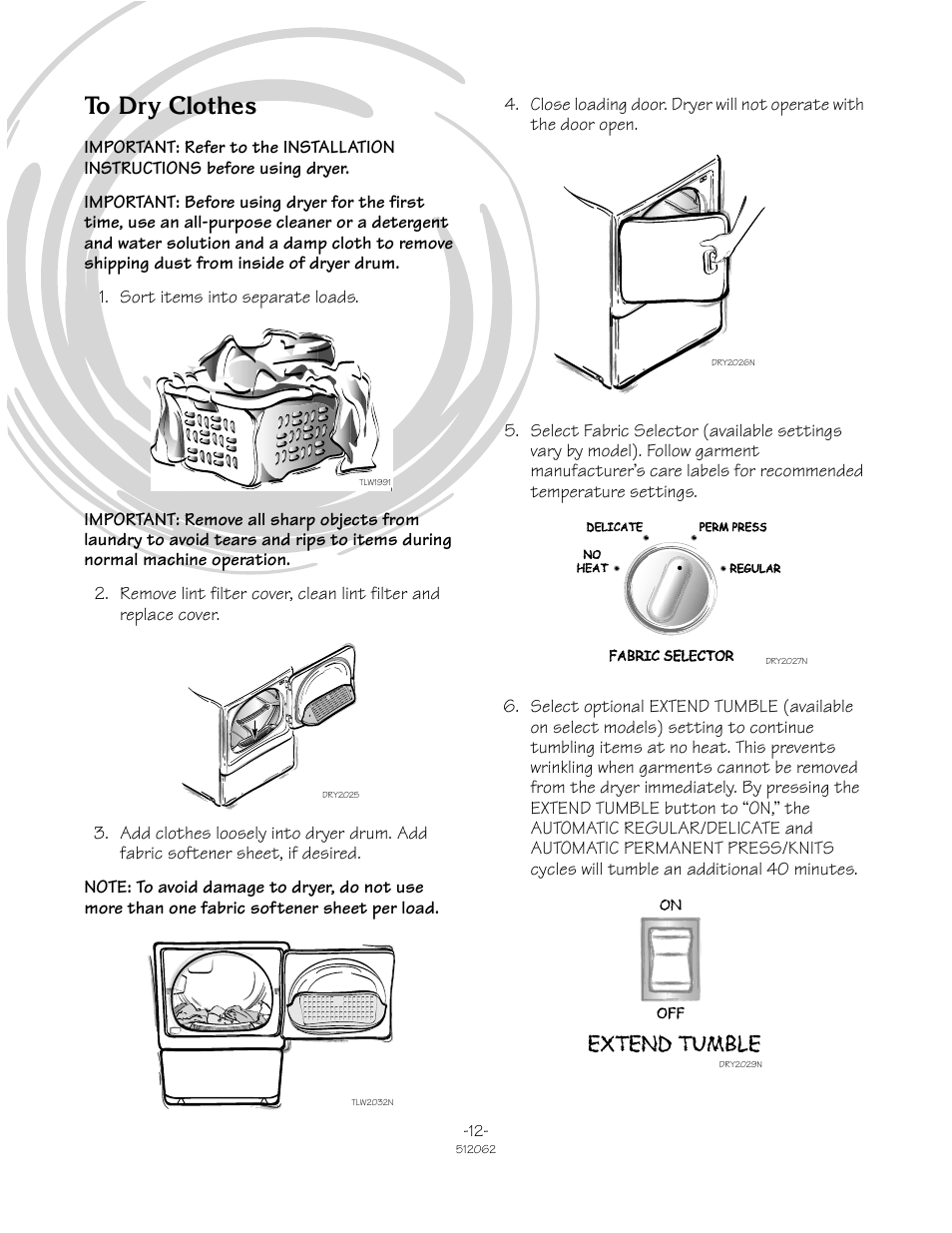 To Dry Clothes

IMPORTANT: Refer to the INSTALLATION INSTRUCTIONS before using dryer.

IMPORTANT: Before using dryer for the first time, use an all-purpose cleaner or a detergent and water solution and a damp cloth to remove shipping dust from inside of dryer drum.

1. Sort items into separate loads.

TLW1991

IMPORTANT: Remove all sharp objects from laundry to avoid tears and rips to items during normal machine operation.

2. Remove lint filter cover, clean lint filter and replace cover.

DRY2025

3. Add clothes loosely into dryer drum. Add fabric softener sheet, if desired.

NOTE: To avoid damage to dryer, do not use more than one fabric softener sheet per load.

TLW2032N

4. Close loading door. Dryer will not operate with the door open.

DRY2026N

5. Select Fabric Selector (available settings vary by model). Follow garment manufacturer's care labels for recommended temperature settings.

DELICATE
PERM PRESS
NO HEAT
REGULAR
FABRIC SELECTOR
DRY2027N

6. Select optional EXTEND TUMBLE (available on select models) setting to continue tumbling items at no heat. This prevents wrinkling when garments cannot be removed from the dryer immediately. By pressing the EXTEND TUMBLE button to "ON," the AUTOMATIC REGULAR/DELICATE and AUTOMATIC PERMANENT PRESS/KNITS cycles will tumble an additional 40 minutes.

ON
OFF
EXTEND TUMBLE
DRY2029N

-12-
512062