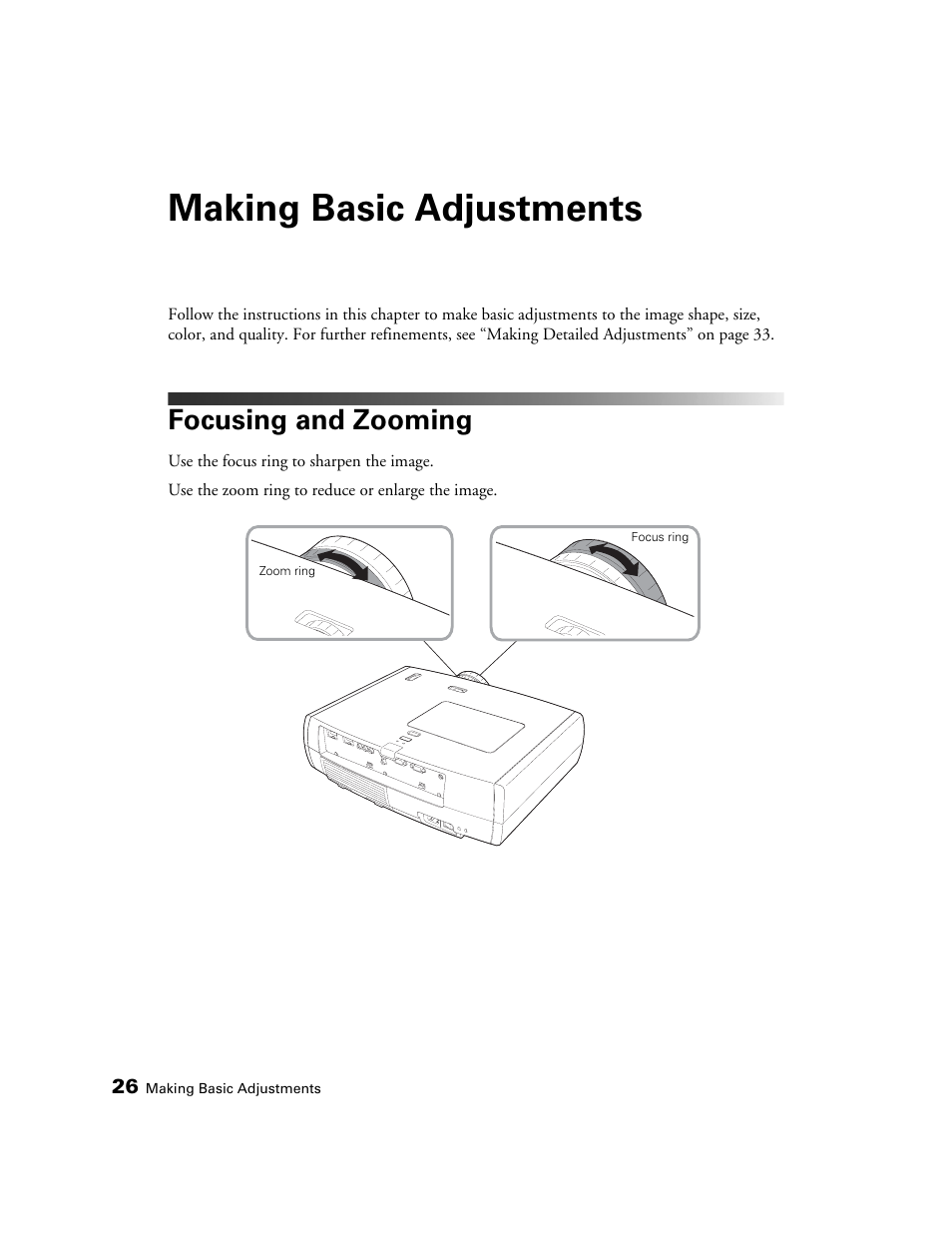 Making Basic Adjustments

Follow the instructions in this chapter to make basic adjustments to the image shape, size, color, and quality. For further refinements, see “Making Detailed Adjustments” on page 33.

Focusing and Zooming

Use the focus ring to sharpen the image.

Use the zoom ring to reduce or enlarge the image.

Zoom ring

Focus ring

26 Making Basic Adjustments