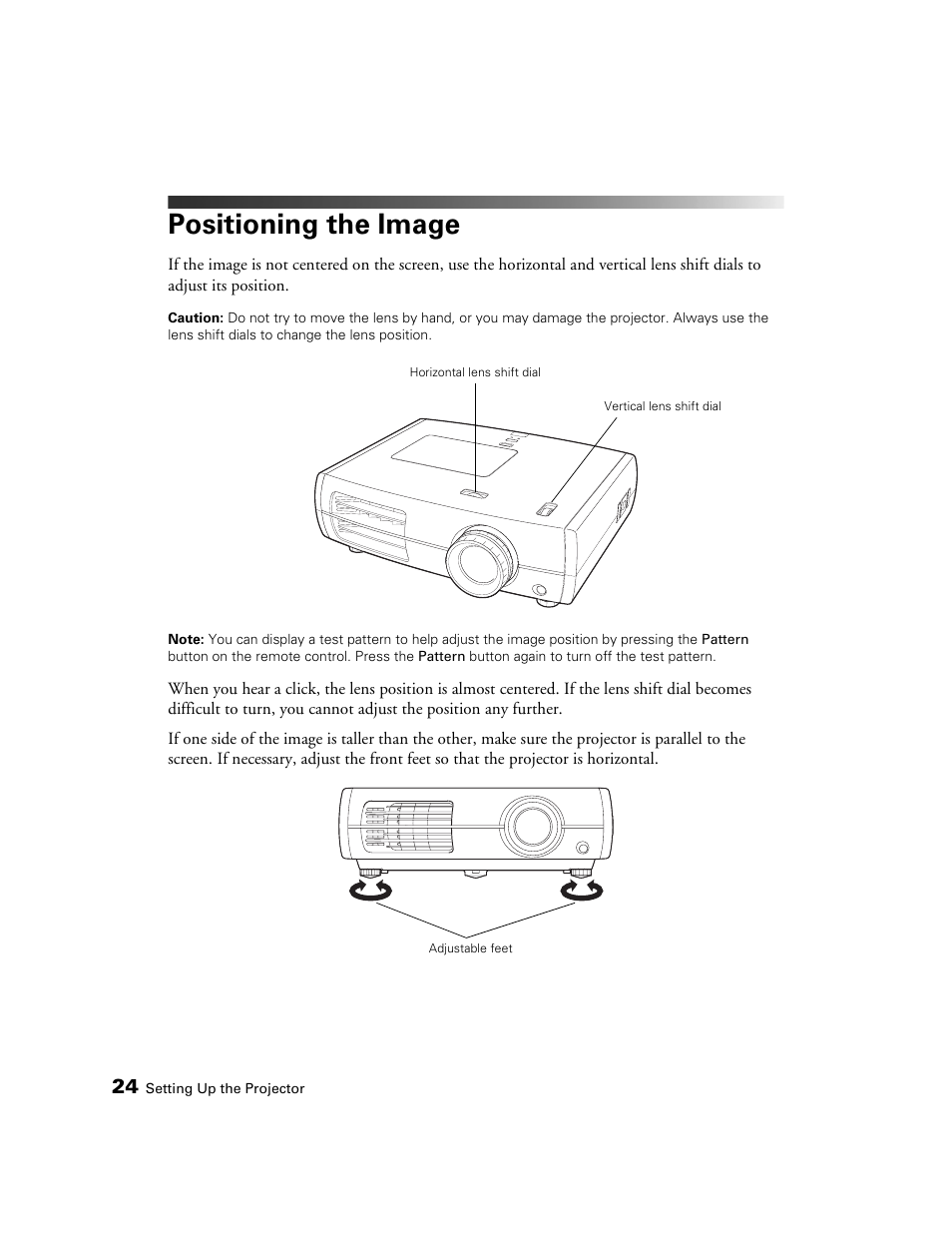 Positioning the Image

If the image is not centered on the screen, use the horizontal and vertical lens shift dials to adjust its position.

Caution: Do not try to move the lens by hand, or you may damage the projector. Always use the lens shift dials to change the lens position.

Horizontal lens shift dial

Vertical lens shift dial

Note: You can display a test pattern to help adjust the image position by pressing the Pattern button on the remote control. Press the Pattern button again to turn off the test pattern.

When you hear a click, the lens position is almost centered. If the lens shift dial becomes difficult to turn, you cannot adjust the position any further.

If one side of the image is taller than the other, make sure the projector is parallel to the screen. If necessary, adjust the front feet so that the projector is horizontal.

Adjustable feet

24 Setting Up the Projector