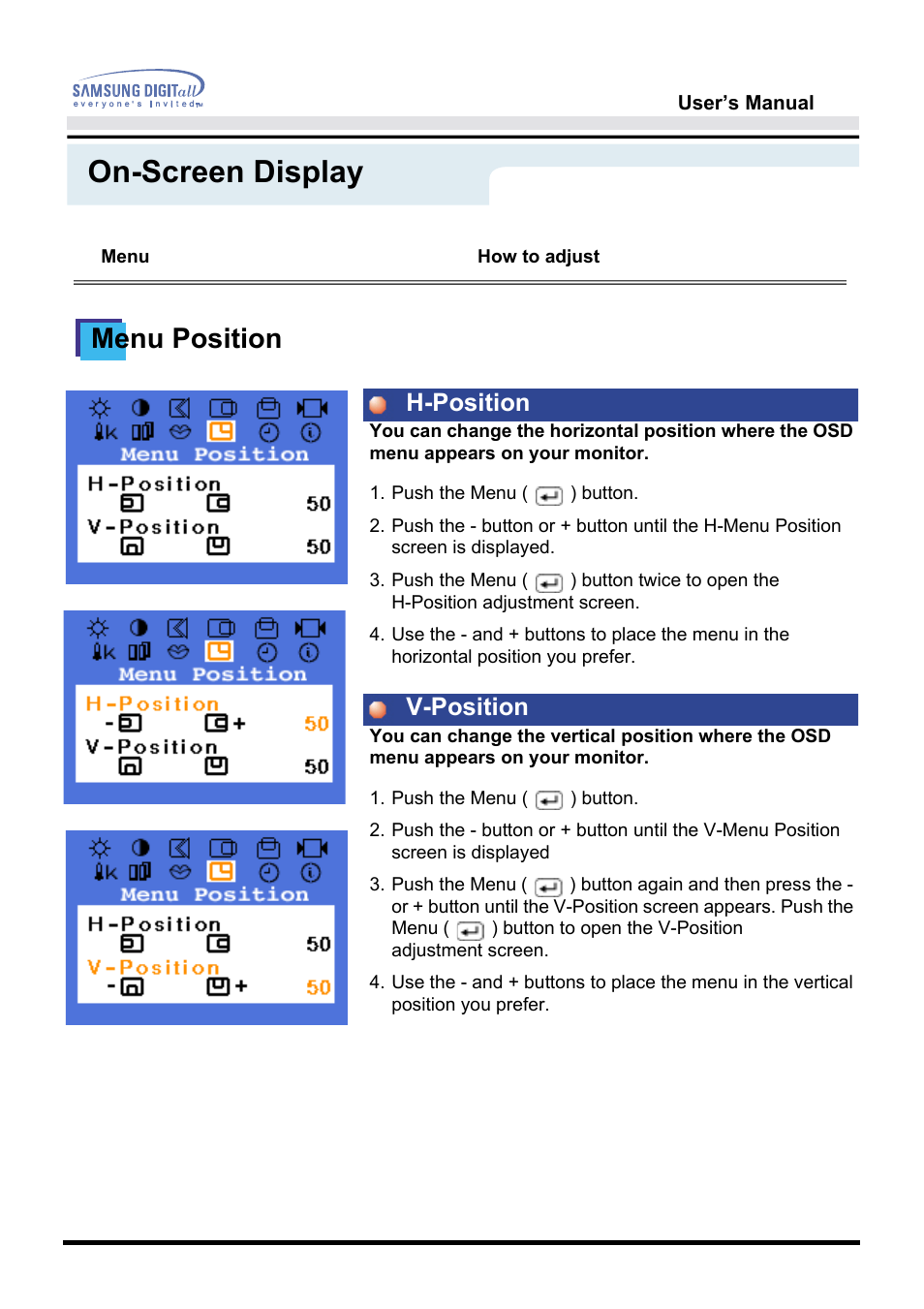 SAMSUNG DIGITall
everyone's invited

User's Manual

On-Screen Display

Menu

How to adjust

Menu Position

Menu Position
H-Position
50
V-Position
50

Menu Position
H-Position
- +
50
V-Position
50

Menu Position
H-Position
50
V-Position
- +
50

H-Position

You can change the horizontal position where the OSD menu appears on your monitor.

1. Push the Menu ( ) button.

2. Push the - button or + button until the H-Menu Position screen is displayed.

3. Push the Menu ( ) button twice to open the H-Position adjustment screen.

4. Use the - and + buttons to place the menu in the horizontal position you prefer.

V-Position

You can change the vertical position where the OSD menu appears on your monitor.

1. Push the Menu ( ) button.

2. Push the - button or + button until the V-Menu Position screen is displayed

3. Push the Menu ( ) button again and then press the - or + button until the V-Position screen appears. Push the Menu ( ) button to open the V-Position adjustment screen.

4. Use the - and + buttons to place the menu in the vertical position you prefer.