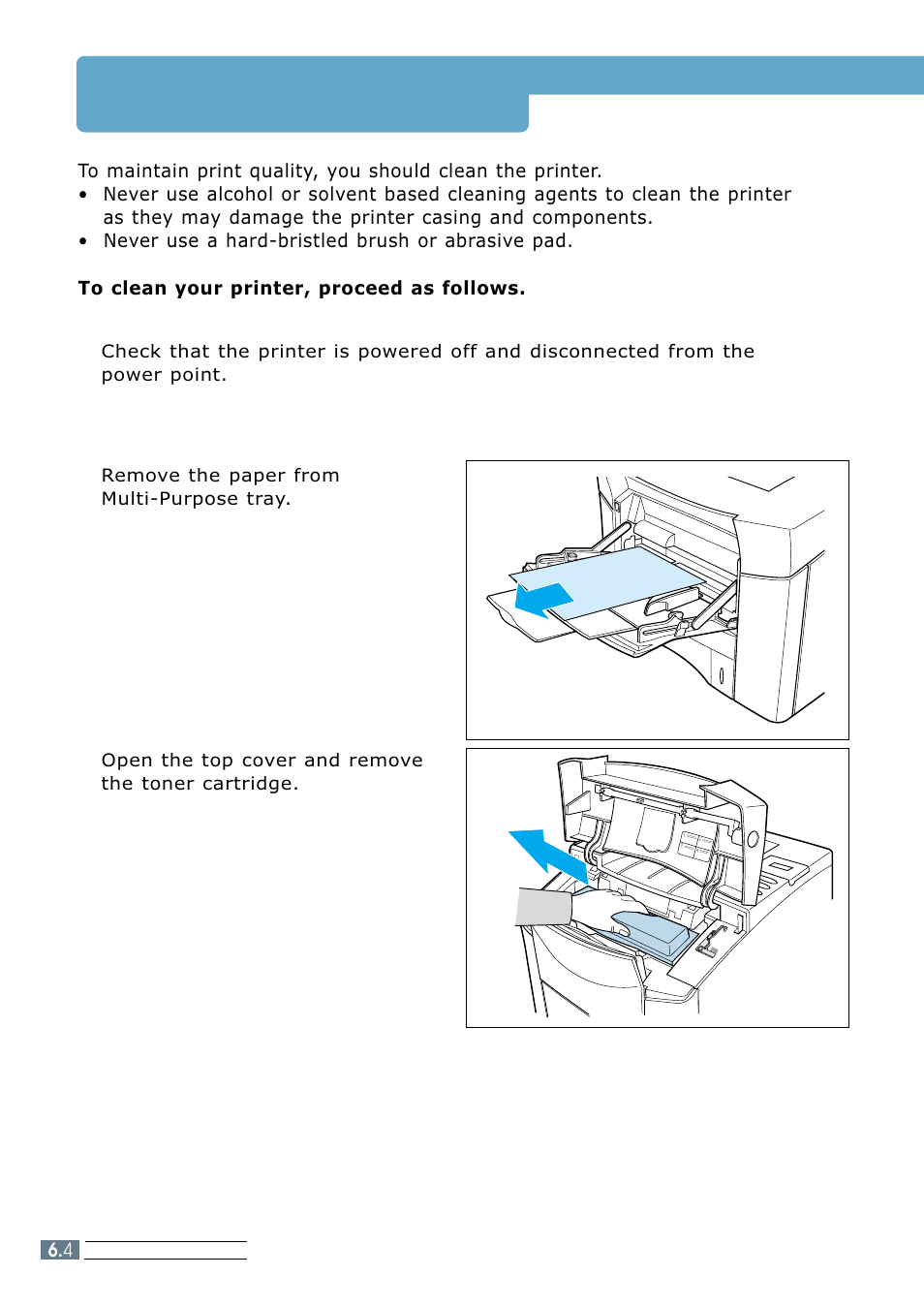 To maintain print quality, you should clean the printer.
• Never use alcohol or solvent based cleaning agents to clean the printer as they may damage the printer casing and components.
• Never use a hard-bristled brush or abrasive pad.

**To clean your printer, proceed as follows.**

Check that the printer is powered off and disconnected from the power point.

Remove the paper from Multi-Purpose tray.

Open the top cover and remove the toner cartridge.

6.4