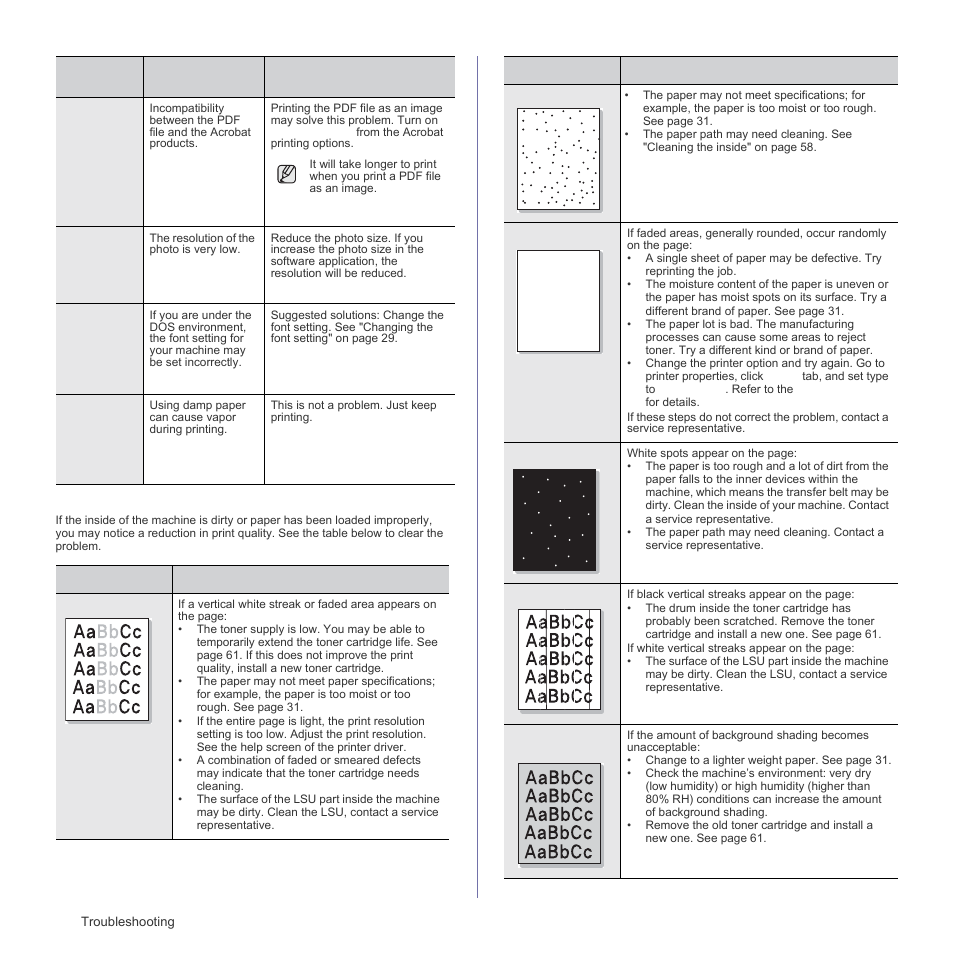 | | | |
|---|---|---|
| | Incompatibility between the PDF file and the Acrobat products. | Printing the PDF file as an image may solve this problem. Turn on from the Acrobat printing options. It will take longer to print when you print a PDF file as an image. |
| | The resolution of the photo is very low. | Reduce the photo size. If you increase the photo size in the software application, the resolution will be reduced. |
| | If you are under the DOS environment, the font setting for your machine may be set incorrectly. | Suggested solutions: Change the font setting. See "Changing the font setting" on page 29. |
| | Using damp paper can cause vapor during printing. | This is not a problem. Just keep printing. |

If the inside of the machine is dirty or paper has been loaded improperly, you may notice a reduction in print quality. See the table below to clear the problem.

| | |
|---|---|
| AaBbCc AaBbCc AaBbCc AaBbCc AaBbCc | If a vertical white streak or faded area appears on the page: • The toner supply is low. You may be able to temporarily extend the toner cartridge life. See page 61. If this does not improve the print quality, install a new toner cartridge. • The paper may not meet paper specifications; for example, the paper is too moist or too rough. See page 31. • If the entire page is light, the print resolution setting is too low. Adjust the print resolution. See the help screen of the printer driver. • A combination of faded or smeared defects may indicate that the toner cartridge needs cleaning. • The surface of the LSU part inside the machine may be dirty. Clean the LSU, contact a service representative. |

| | |
|---|---|
| | • The paper may not meet specifications; for example, the paper is too moist or too rough. See page 31. • The paper path may need cleaning. See "Cleaning the inside" on page 58. |
| | If faded areas, generally rounded, occur randomly on the page: • A single sheet of paper may be defective. Try reprinting the job. • The moisture content of the paper is uneven or the paper has moist spots on its surface. Try a different brand of paper. See page 31. • The paper lot is bad. The manufacturing processes can cause some areas to reject toner. Try a different kind or brand of paper. • Change the printer option and try again. Go to printer properties, click tab, and set type to . Refer to the for details. If these steps do not correct the problem, contact a service representative. |
| | White spots appear on the page: • The paper is too rough and a lot of dirt from the paper falls to the inner devices within the machine, which means the transfer belt may be dirty. Clean the inside of your machine. Contact a service representative. • The paper path may need cleaning. Contact a service representative. |
| AaBbCc AaBbCc AaBbCc AaBbCc AaBbCc | If black vertical streaks appear on the page: • The drum inside the toner cartridge has probably been scratched. Remove the toner cartridge and install a new one. See page 61. If white vertical streaks appear on the page: • The surface of the LSU part inside the machine may be dirty. Clean the LSU, contact a service representative. |
| AaBbCc AaBbCc AaBbCc AaBbCc AaBbCc | If the amount of background shading becomes unacceptable: • Change to a lighter weight paper. See page 31. • Check the machine's environment: very dry (low humidity) or high humidity (higher than 80% RH) conditions can increase the amount of background shading. • Remove the old toner cartridge and install a new one. See page 61. |

Troubleshooting