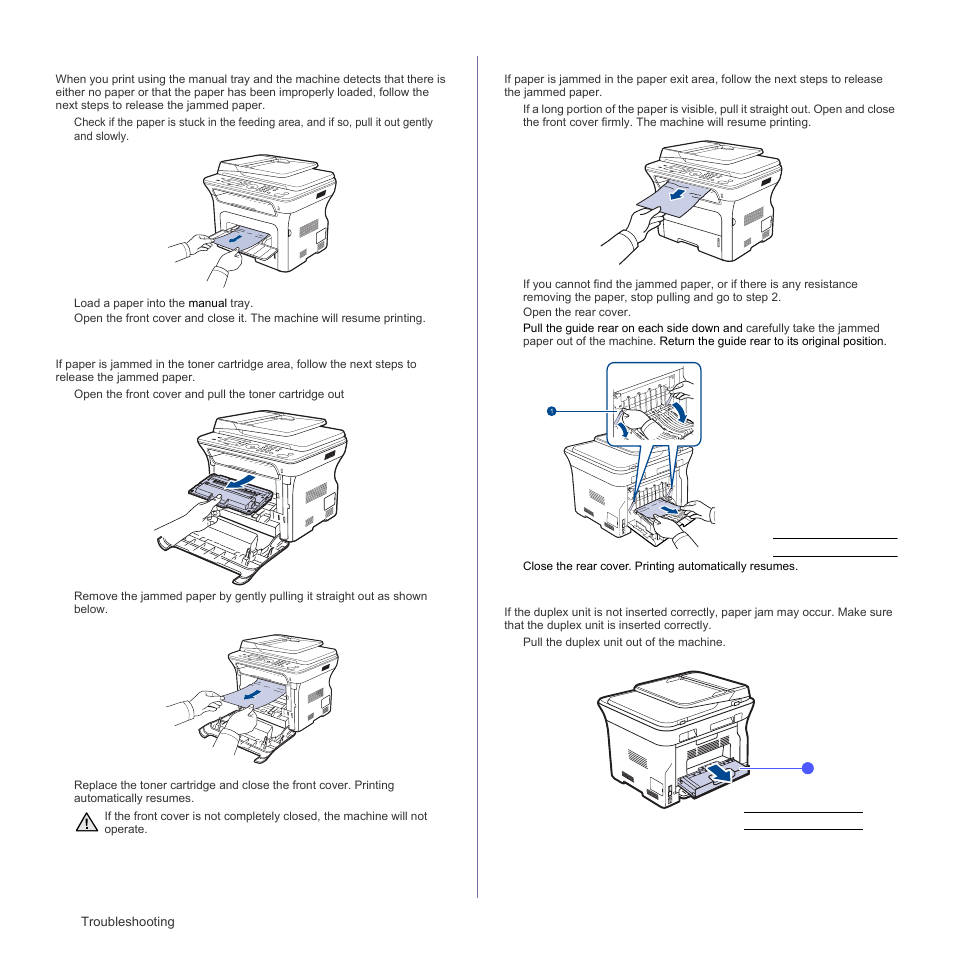 When you print using the manual tray and the machine detects that there is either no paper or that the paper has been improperly loaded, follow the next steps to release the jammed paper.

Check if the paper is stuck in the feeding area, and if so, pull it out gently and slowly.

Load a paper into the manual tray.

Open the front cover and close it. The machine will resume printing.

If paper is jammed in the toner cartridge area, follow the next steps to release the jammed paper.

Open the front cover and pull the toner cartridge out

Remove the jammed paper by gently pulling it straight out as shown below.

Replace the toner cartridge and close the front cover. Printing automatically resumes.

If the front cover is not completely closed, the machine will not operate.

If paper is jammed in the paper exit area, follow the next steps to release the jammed paper.

If a long portion of the paper is visible, pull it straight out. Open and close the front cover firmly. The machine will resume printing.

If you cannot find the jammed paper, or if there is any resistance removing the paper, stop pulling and go to step 2.

Open the rear cover.

Pull the guide rear on each side down and carefully take the jammed paper out of the machine. Return the guide rear to its original position.

1

Close the rear cover. Printing automatically resumes.

If the duplex unit is not inserted correctly, paper jam may occur. Make sure that the duplex unit is inserted correctly.

Pull the duplex unit out of the machine.

Troubleshooting