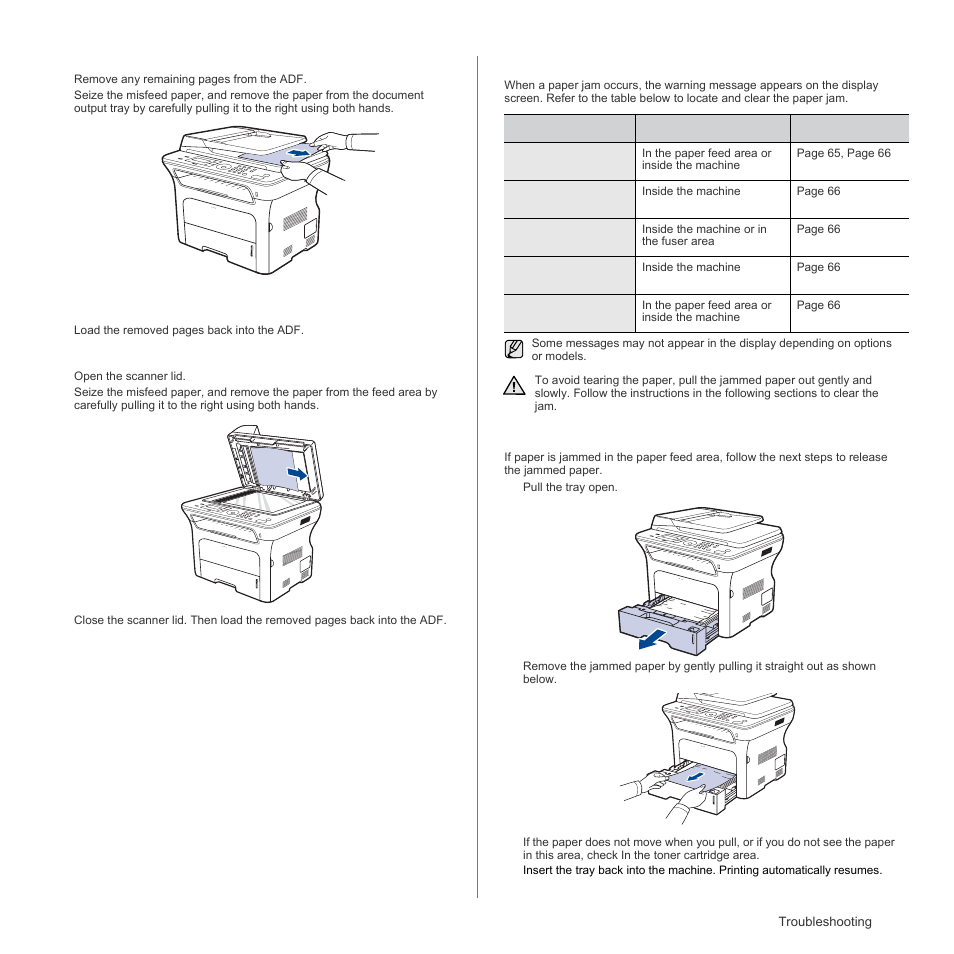 Remove any remaining pages from the ADF.

Seize the misfeed paper, and remove the paper from the document output tray by carefully pulling it to the right using both hands.

Load the removed pages back into the ADF.

Open the scanner lid.

Seize the misfeed paper, and remove the paper from the feed area by carefully pulling it to the right using both hands.

Close the scanner lid. Then load the removed pages back into the ADF.

When a paper jam occurs, the warning message appears on the display screen. Refer to the table below to locate and clear the paper jam.

| | | |
|---|---|---|
| | In the paper feed area or inside the machine | Page 65, Page 66 |
| | Inside the machine | Page 66 |
| | Inside the machine or in the fuser area | Page 66 |
| | Inside the machine | Page 66 |
| | In the paper feed area or inside the machine | Page 66 |

Some messages may not appear in the display depending on options or models.

To avoid tearing the paper, pull the jammed paper out gently and slowly. Follow the instructions in the following sections to clear the jam.

If paper is jammed in the paper feed area, follow the next steps to release the jammed paper.

Pull the tray open.

Remove the jammed paper by gently pulling it straight out as shown below.

If the paper does not move when you pull, or if you do not see the paper in this area, check In the toner cartridge area.

Insert the tray back into the machine. Printing automatically resumes.

Troubleshooting