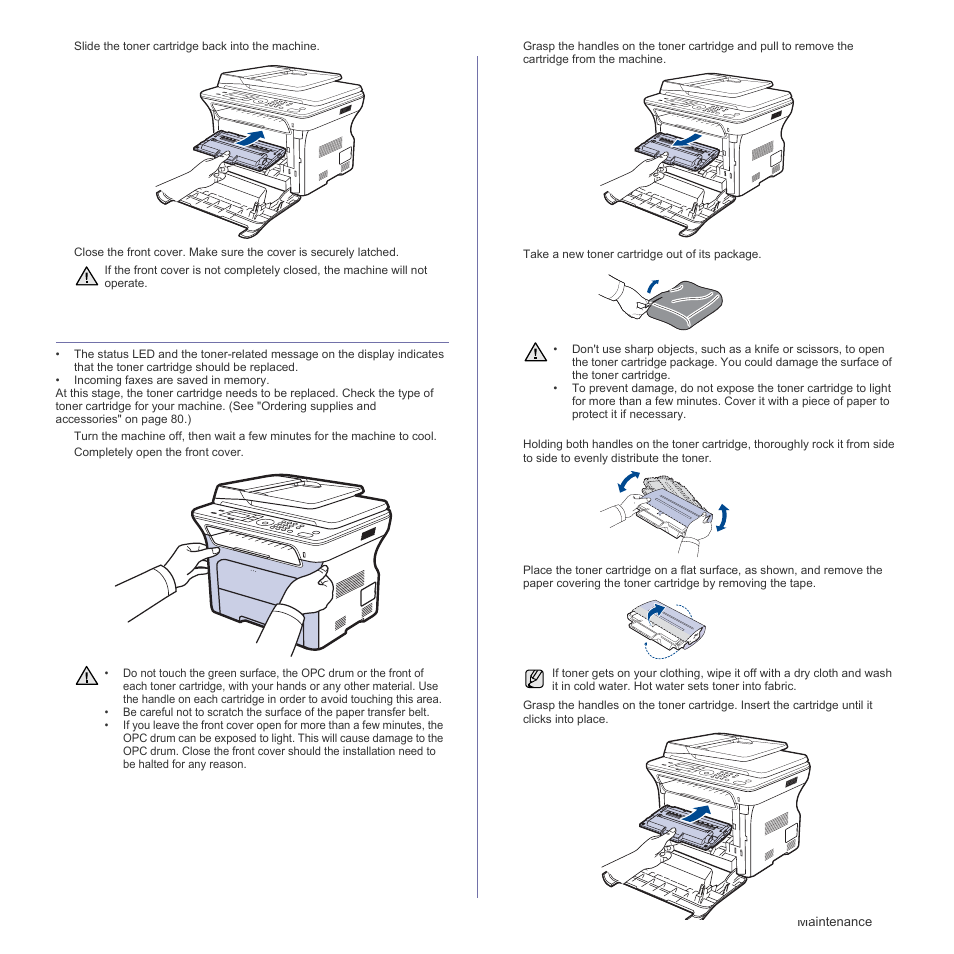 Slide the toner cartridge back into the machine.

Close the front cover. Make sure the cover is securely latched.

If the front cover is not completely closed, the machine will not operate.

• The status LED and the toner-related message on the display indicates that the toner cartridge should be replaced.
• Incoming faxes are saved in memory.

At this stage, the toner cartridge needs to be replaced. Check the type of toner cartridge for your machine. (See "Ordering supplies and accessories" on page 80.)

Turn the machine off, then wait a few minutes for the machine to cool.

Completely open the front cover.

• Do not touch the green surface, the OPC drum or the front of each toner cartridge, with your hands or any other material. Use the handle on each cartridge in order to avoid touching this area.
• Be careful not to scratch the surface of the paper transfer belt.
• If you leave the front cover open for more than a few minutes, the OPC drum can be exposed to light. This will cause damage to the OPC drum. Close the front cover should the installation need to be halted for any reason.

Grasp the handles on the toner cartridge and pull to remove the cartridge from the machine.

Take a new toner cartridge out of its package.

• Don't use sharp objects, such as a knife or scissors, to open the toner cartridge package. You could damage the surface of the toner cartridge.
• To prevent damage, do not expose the toner cartridge to light for more than a few minutes. Cover it with a piece of paper to protect it if necessary.

Holding both handles on the toner cartridge, thoroughly rock it from side to side to evenly distribute the toner.

Place the toner cartridge on a flat surface, as shown, and remove the paper covering the toner cartridge by removing the tape.

If toner gets on your clothing, wipe it off with a dry cloth and wash it in cold water. Hot water sets toner into fabric.

Grasp the handles on the toner cartridge. Insert the cartridge until it clicks into place.

Maintenance