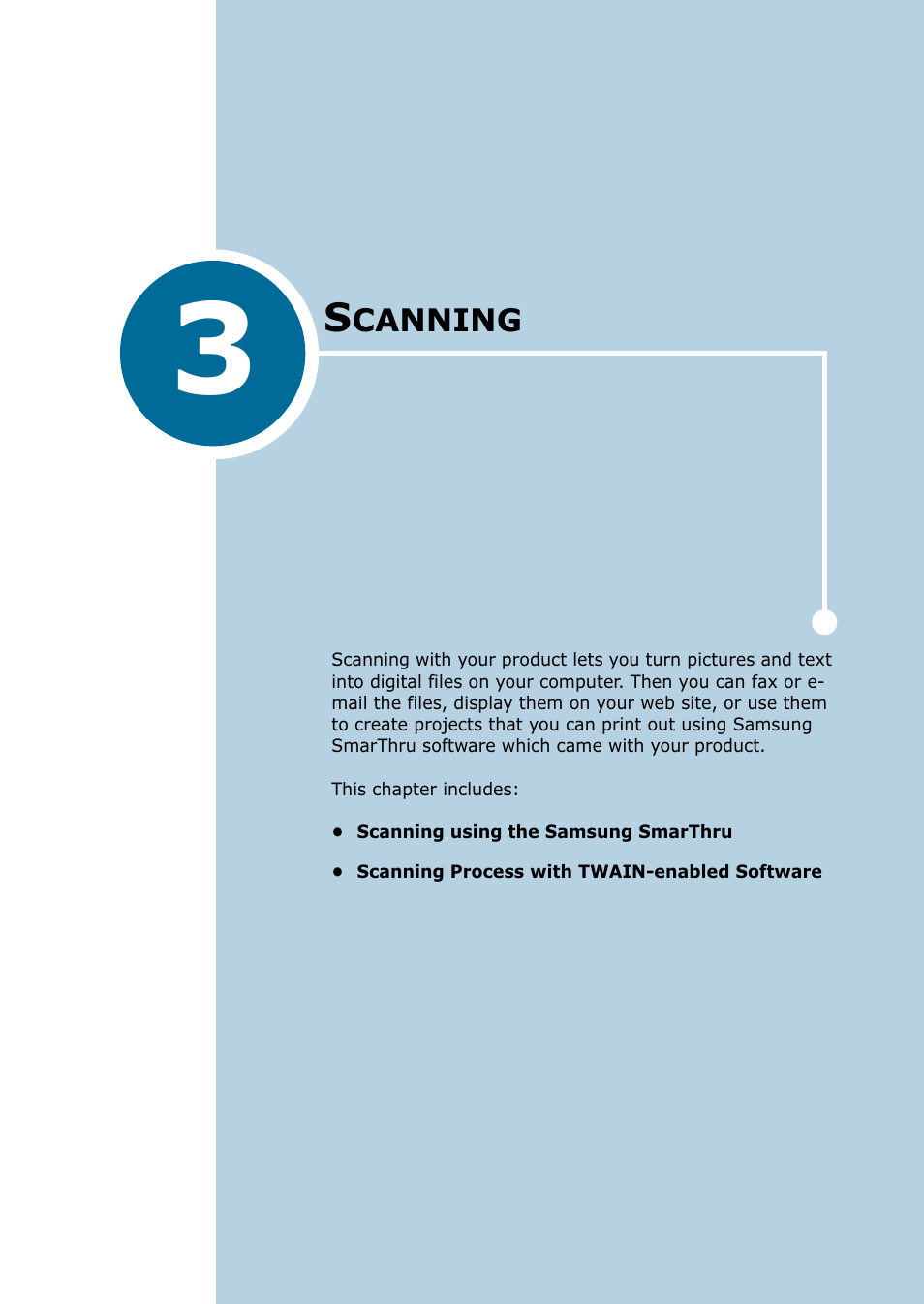 3

SCANNING

Scanning with your product lets you turn pictures and text into digital files on your computer. Then you can fax or e-mail the files, display them on your web site, or use them to create projects that you can print out using Samsung SmarThru software which came with your product.

This chapter includes:

• Scanning using the Samsung SmarThru

• Scanning Process with TWAIN-enabled Software