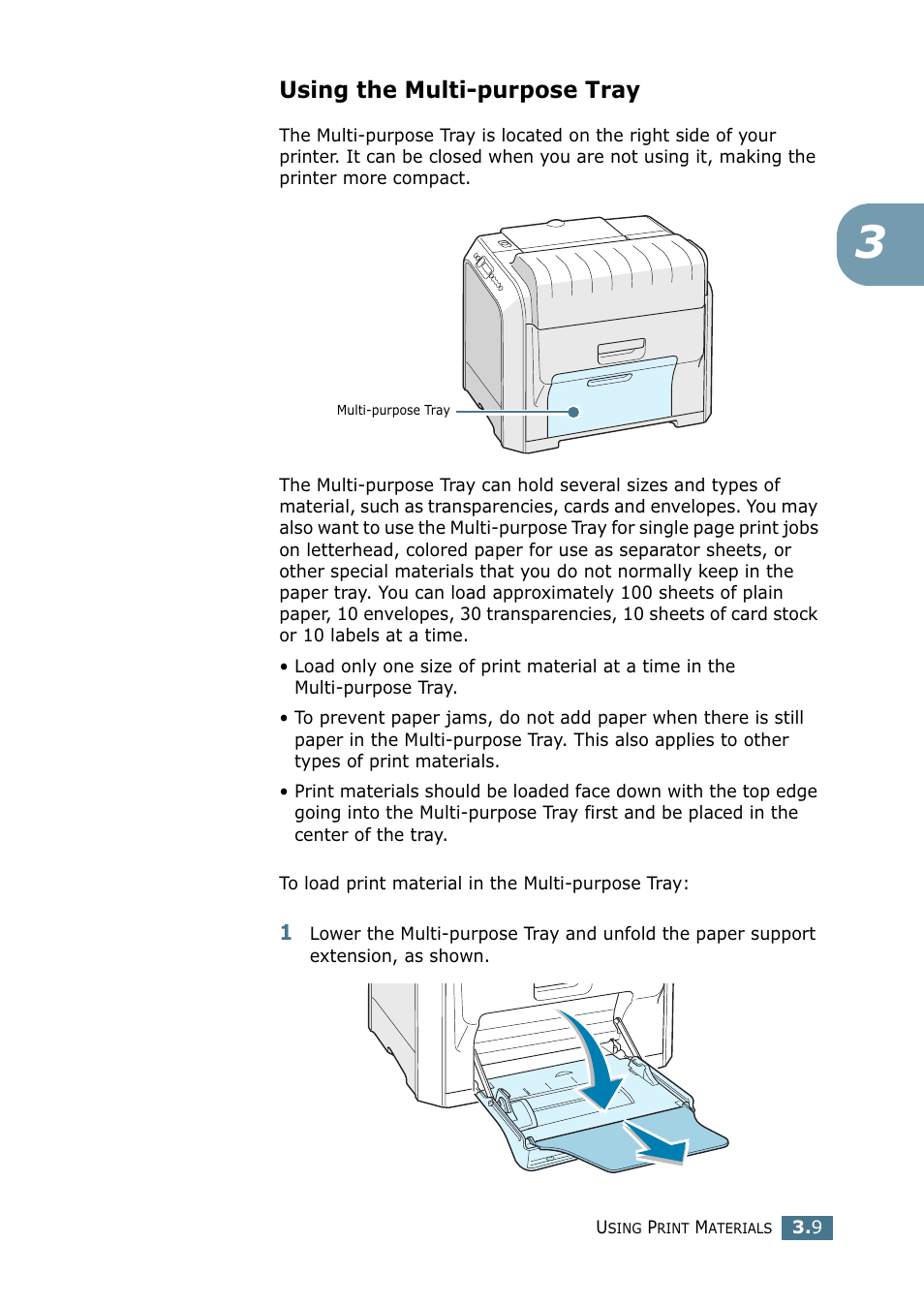 Using the Multi-purpose Tray

The Multi-purpose Tray is located on the right side of your printer. It can be closed when you are not using it, making the printer more compact.

3

Multi-purpose Tray

The Multi-purpose Tray can hold several sizes and types of material, such as transparencies, cards and envelopes. You may also want to use the Multi-purpose Tray for single page print jobs on letterhead, colored paper for use as separator sheets, or other special materials that you do not normally keep in the paper tray. You can load approximately 100 sheets of plain paper, 10 envelopes, 30 transparencies, 10 sheets of card stock or 10 labels at a time.

• Load only one size of print material at a time in the Multi-purpose Tray.

• To prevent paper jams, do not add paper when there is still paper in the Multi-purpose Tray. This also applies to other types of print materials.

• Print materials should be loaded face down with the top edge going into the Multi-purpose Tray first and be placed in the center of the tray.

To load print material in the Multi-purpose Tray:

1 Lower the Multi-purpose Tray and unfold the paper support extension, as shown.

USING PRINT MATERIALS 3.9