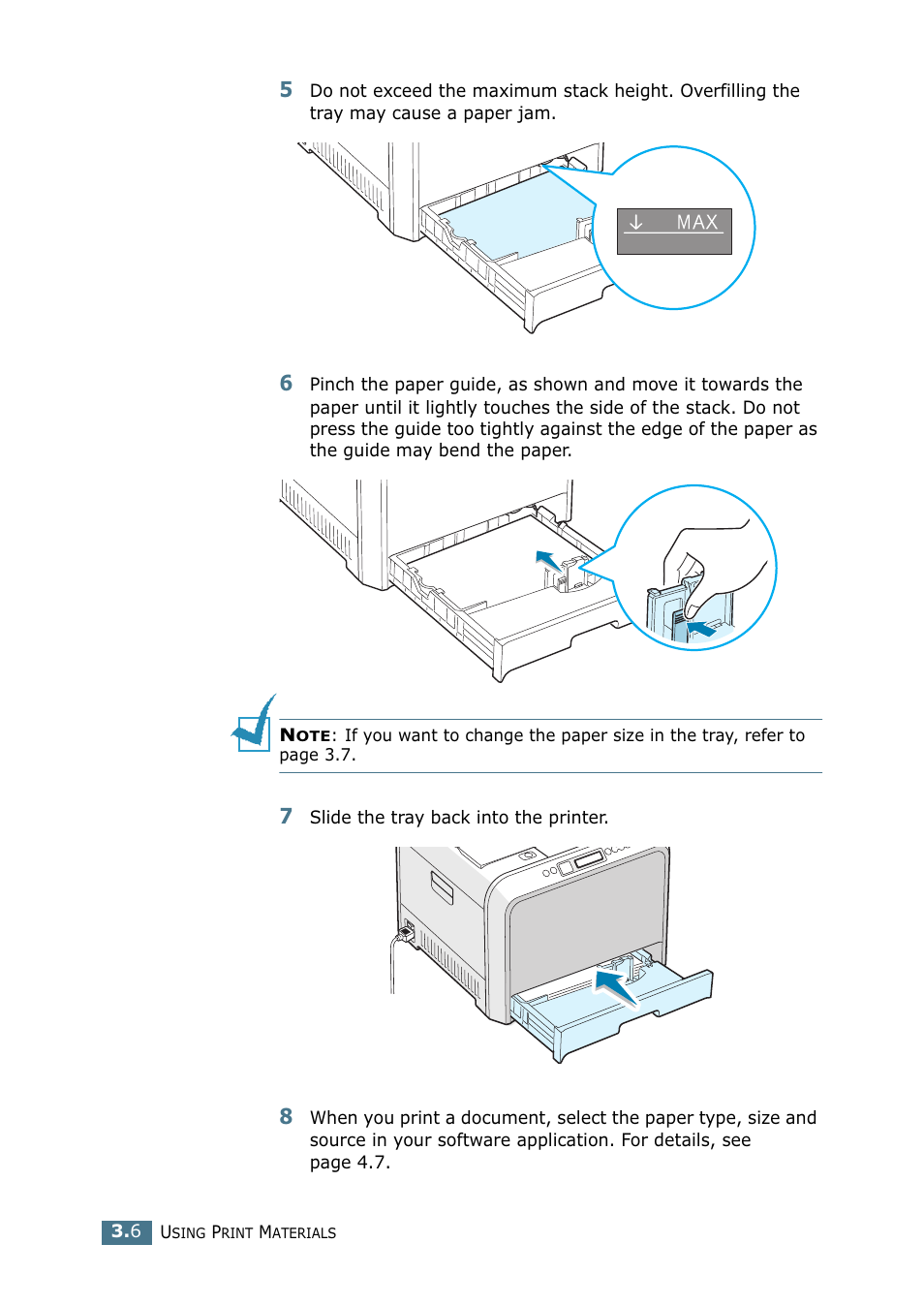 5 Do not exceed the maximum stack height. Overfilling the tray may cause a paper jam.

MAX

6 Pinch the paper guide, as shown and move it towards the paper until it lightly touches the side of the stack. Do not press the guide too tightly against the edge of the paper as the guide may bend the paper.

NOTE: If you want to change the paper size in the tray, refer to page 3.7.

7 Slide the tray back into the printer.

8 When you print a document, select the paper type, size and source in your software application. For details, see page 4.7.

3.6 USING PRINT MATERIALS