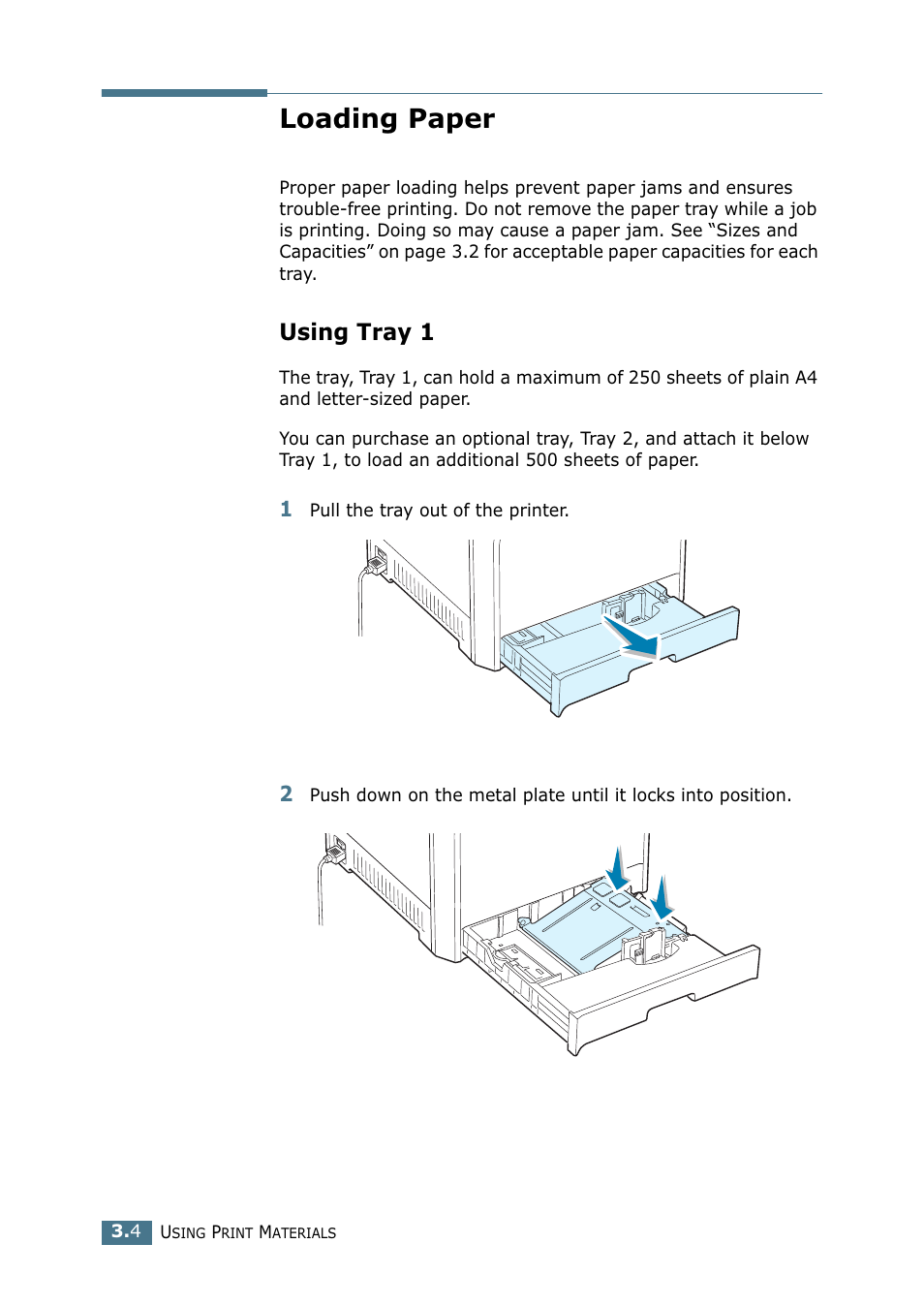 Loading Paper

Proper paper loading helps prevent paper jams and ensures trouble-free printing. Do not remove the paper tray while a job is printing. Doing so may cause a paper jam. See “Sizes and Capacities” on page 3.2 for acceptable paper capacities for each tray.

Using Tray 1

The tray, Tray 1, can hold a maximum of 250 sheets of plain A4 and letter-sized paper.

You can purchase an optional tray, Tray 2, and attach it below Tray 1, to load an additional 500 sheets of paper.

1 Pull the tray out of the printer.

2 Push down on the metal plate until it locks into position.

3.4 USING PRINT MATERIALS