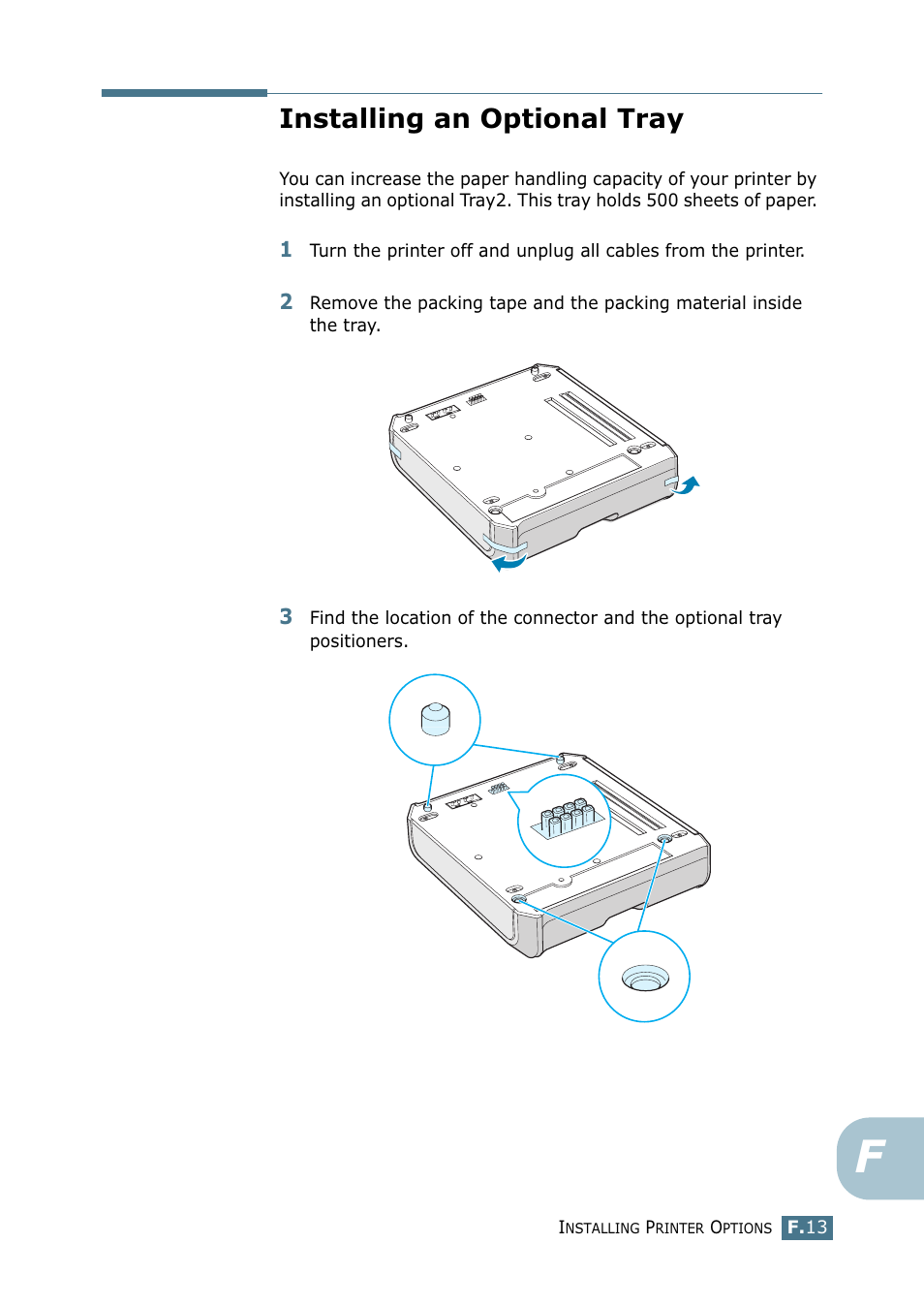 Installing an Optional Tray

You can increase the paper handling capacity of your printer by installing an optional Tray2. This tray holds 500 sheets of paper.

1 Turn the printer off and unplug all cables from the printer.

2 Remove the packing tape and the packing material inside the tray.

3 Find the location of the connector and the optional tray positioners.

F

INSTALLING PRINTER OPTIONS F.13