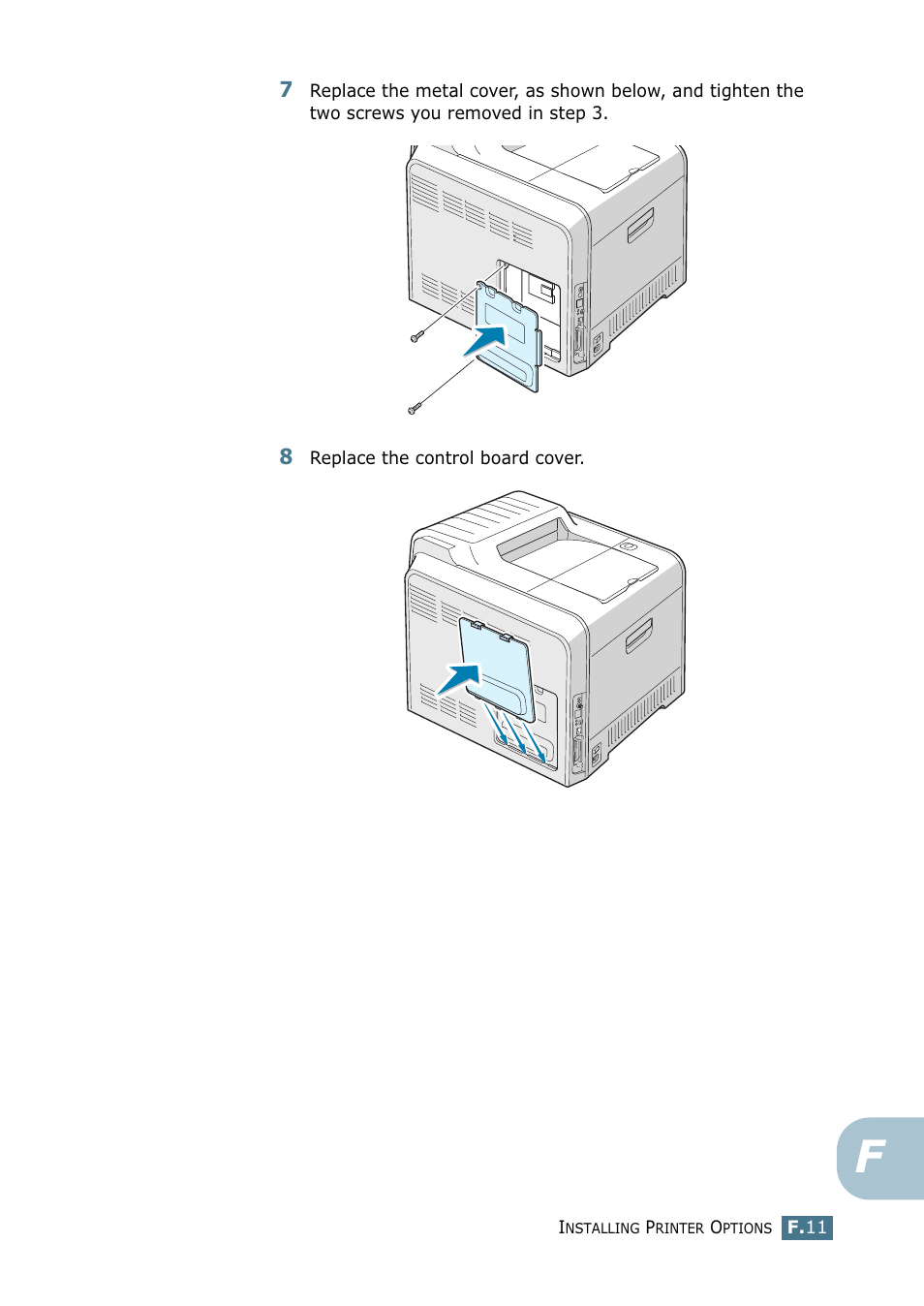 7 Replace the metal cover, as shown below, and tighten the two screws you removed in step 3.

8 Replace the control board cover.

F

INSTALLING PRINTER OPTIONS F.11