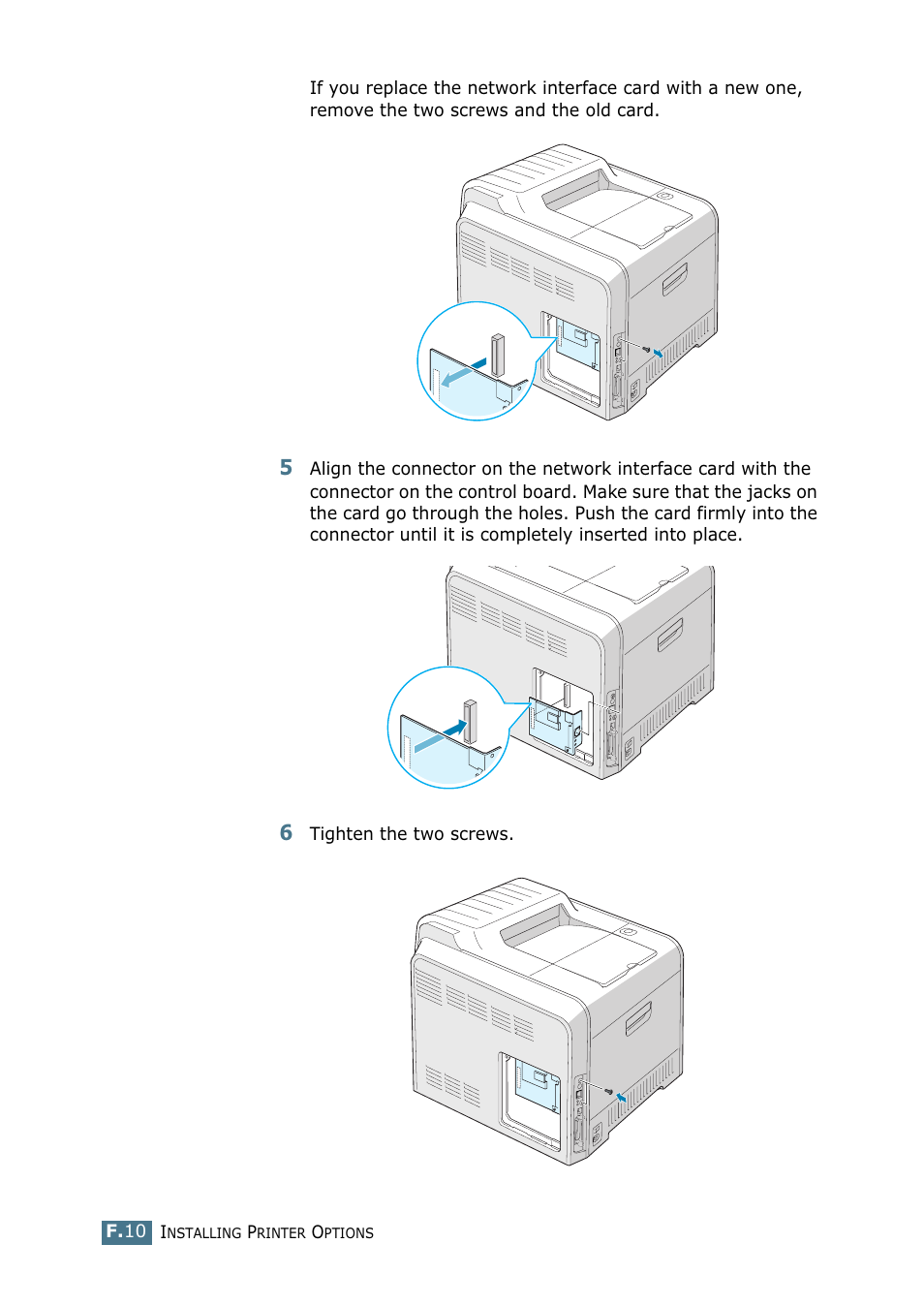 If you replace the network interface card with a new one, remove the two screws and the old card.

5 Align the connector on the network interface card with the connector on the control board. Make sure that the jacks on the card go through the holes. Push the card firmly into the connector until it is completely inserted into place.

6 Tighten the two screws.

F.10 INSTALLING PRINTER OPTIONS