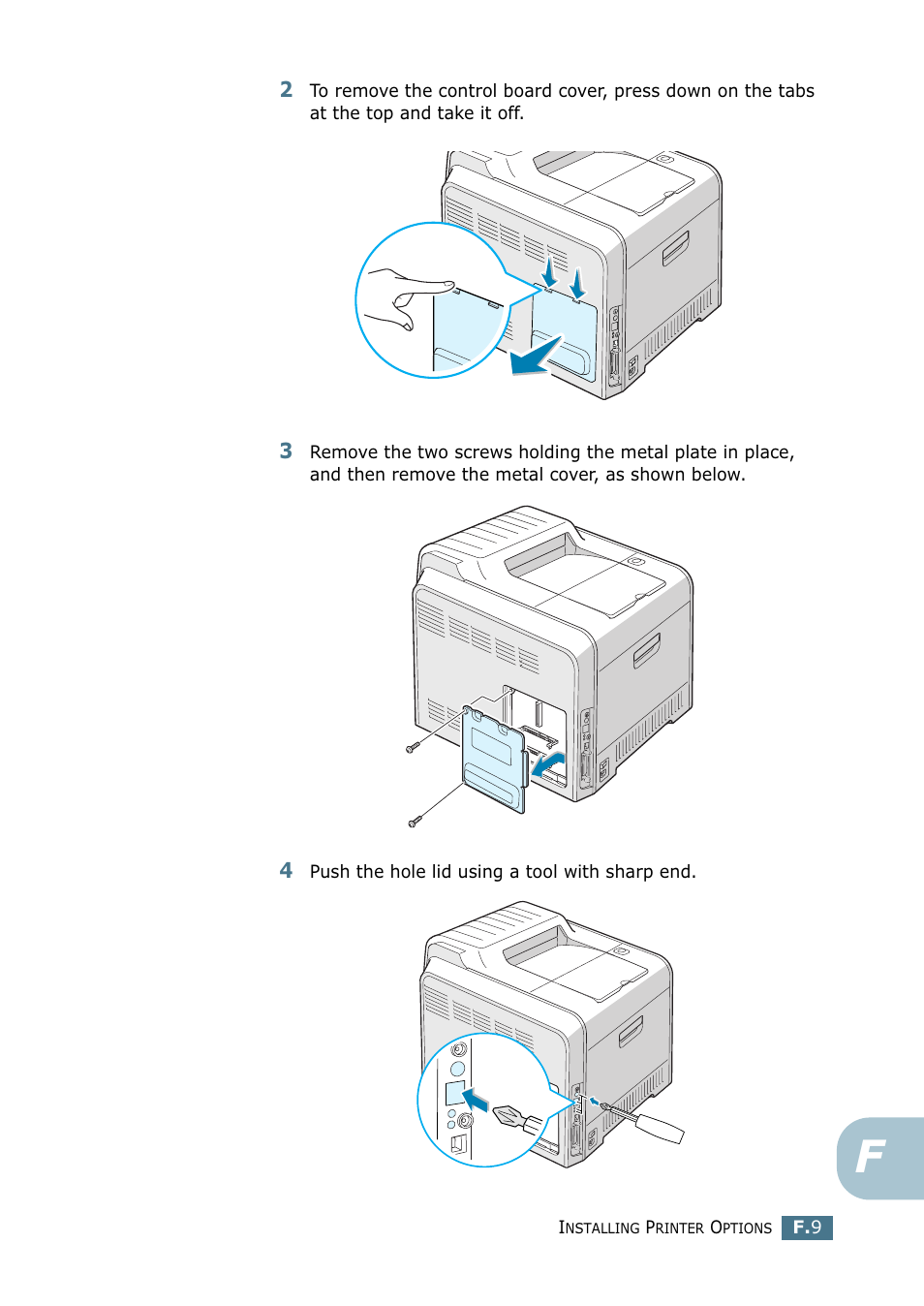 2 To remove the control board cover, press down on the tabs at the top and take it off.

3 Remove the two screws holding the metal plate in place, and then remove the metal cover, as shown below.

4 Push the hole lid using a tool with sharp end.

F

INSTALLING PRINTER OPTIONS F.9