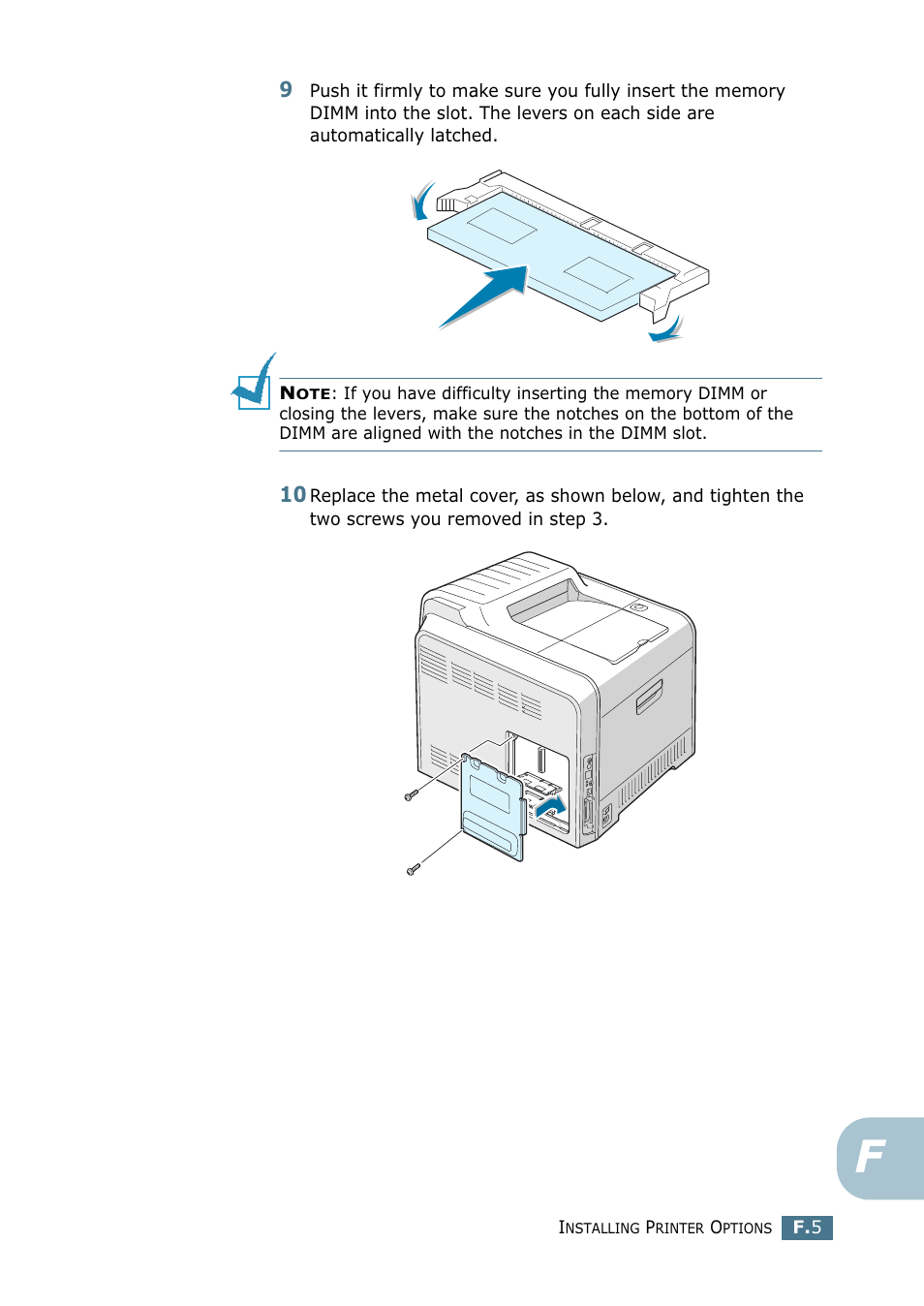 9 Push it firmly to make sure you fully insert the memory DIMM into the slot. The levers on each side are automatically latched.

NOTE: If you have difficulty inserting the memory DIMM or closing the levers, make sure the notches on the bottom of the DIMM are aligned with the notches in the DIMM slot.

10 Replace the metal cover, as shown below, and tighten the two screws you removed in step 3.

F

INSTALLING PRINTER OPTIONS F.5