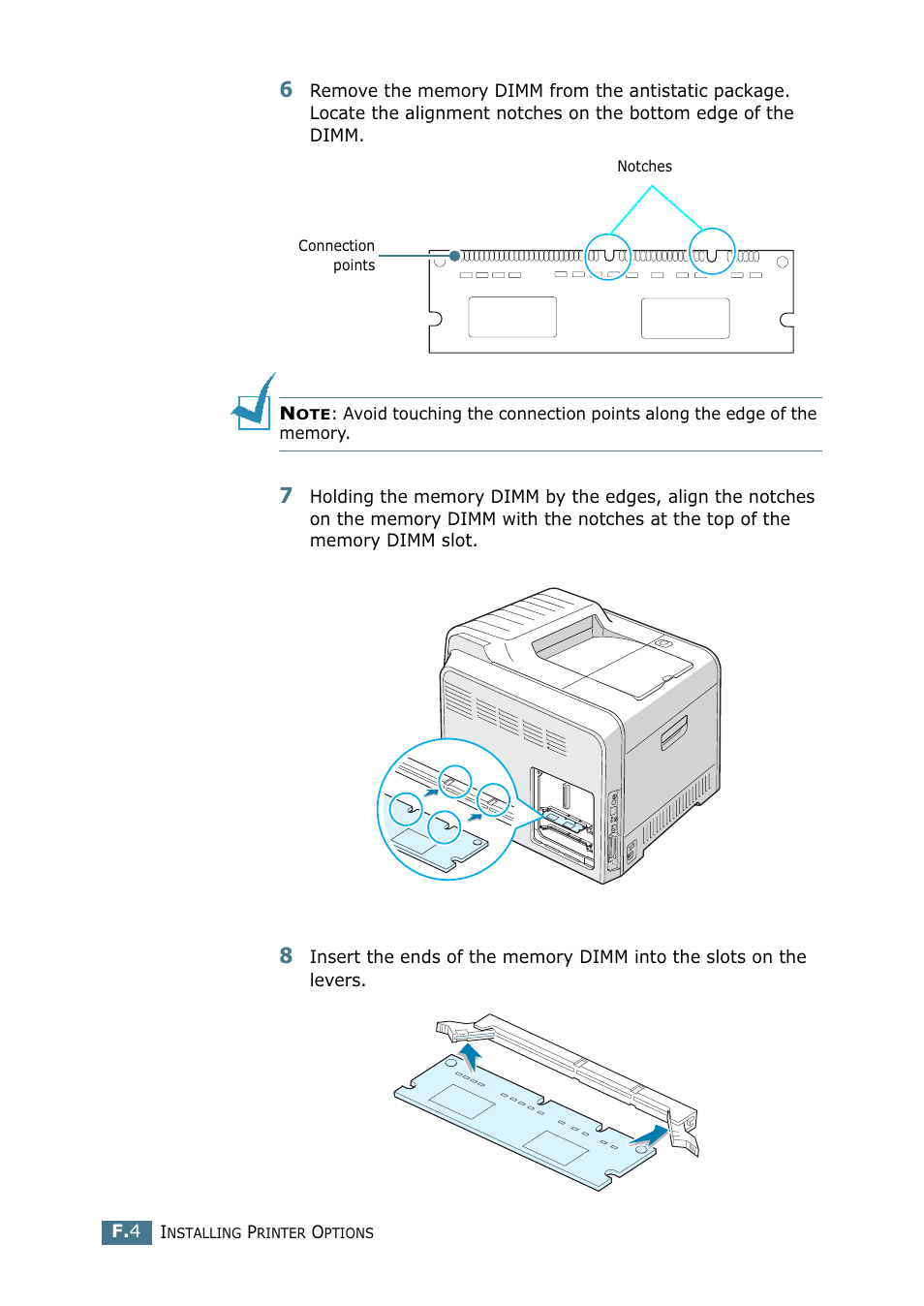 6 Remove the memory DIMM from the antistatic package. Locate the alignment notches on the bottom edge of the DIMM.

Notches

Connection points

NOTE: Avoid touching the connection points along the edge of the memory.

7 Holding the memory DIMM by the edges, align the notches on the memory DIMM with the notches at the top of the memory DIMM slot.

8 Insert the ends of the memory DIMM into the slots on the levers.

F.4 INSTALLING PRINTER OPTIONS