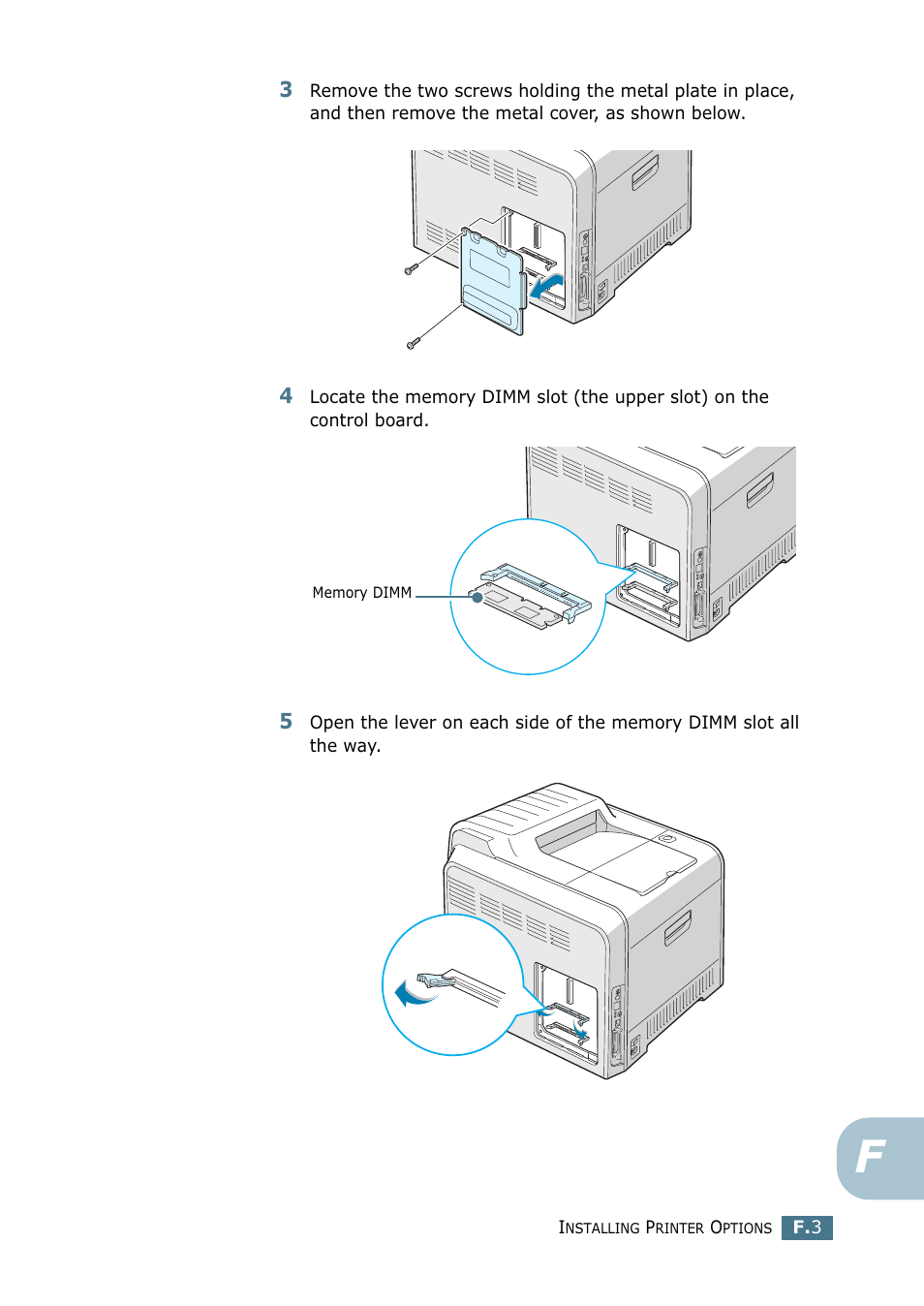 3 Remove the two screws holding the metal plate in place, and then remove the metal cover, as shown below.

4 Locate the memory DIMM slot (the upper slot) on the control board.

Memory DIMM

5 Open the lever on each side of the memory DIMM slot all the way.

F

INSTALLING PRINTER OPTIONS F.3