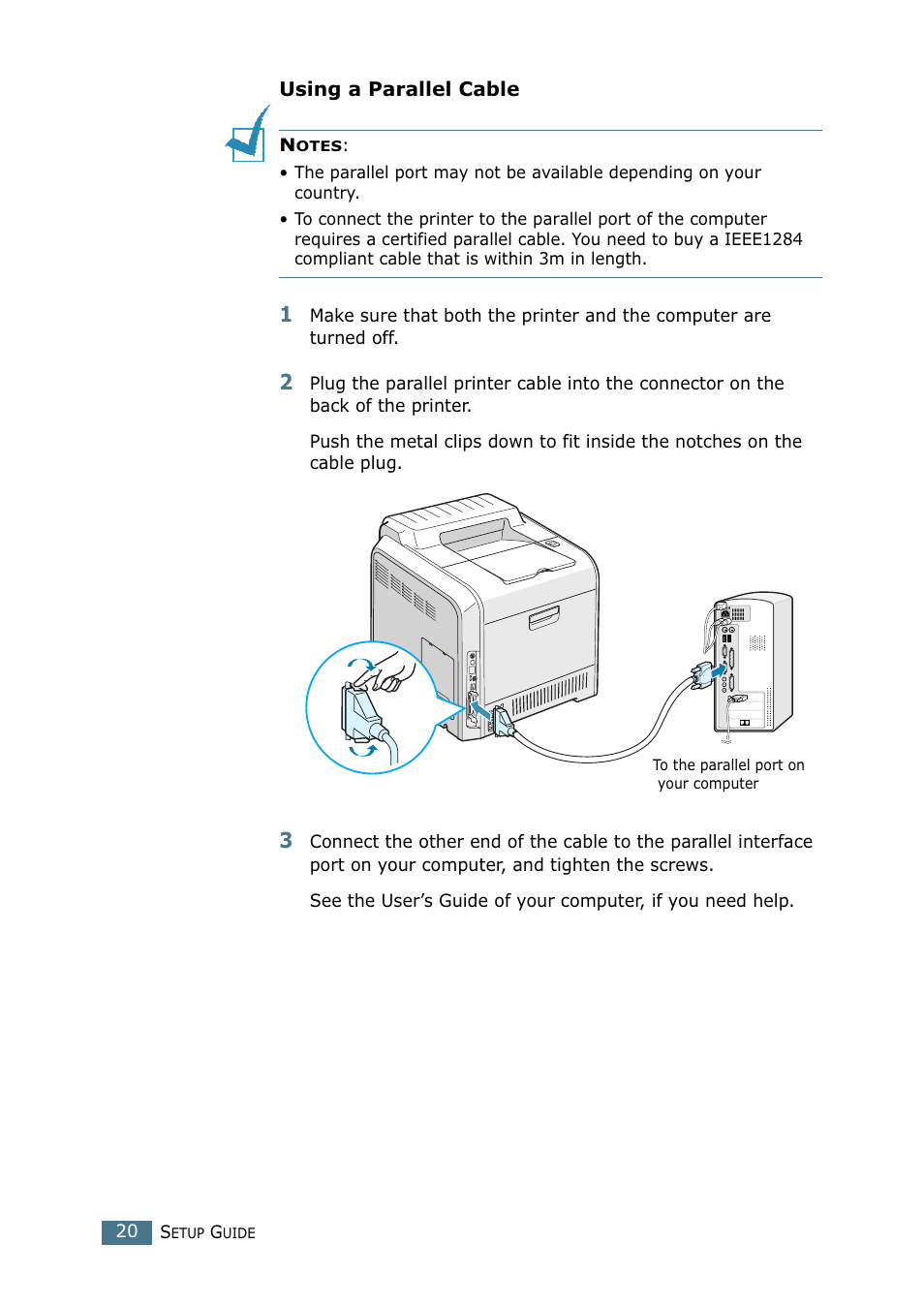 Using a Parallel Cable

NOTES:

• The parallel port may not be available depending on your country.

• To connect the printer to the parallel port of the computer requires a certified parallel cable. You need to buy a IEEE1284 compliant cable that is within 3m in length.

1 Make sure that both the printer and the computer are turned off.

2 Plug the parallel printer cable into the connector on the back of the printer.

Push the metal clips down to fit inside the notches on the cable plug.

To the parallel port on your computer

3 Connect the other end of the cable to the parallel interface port on your computer, and tighten the screws.

See the User's Guide of your computer, if you need help.

20 SETUP GUIDE