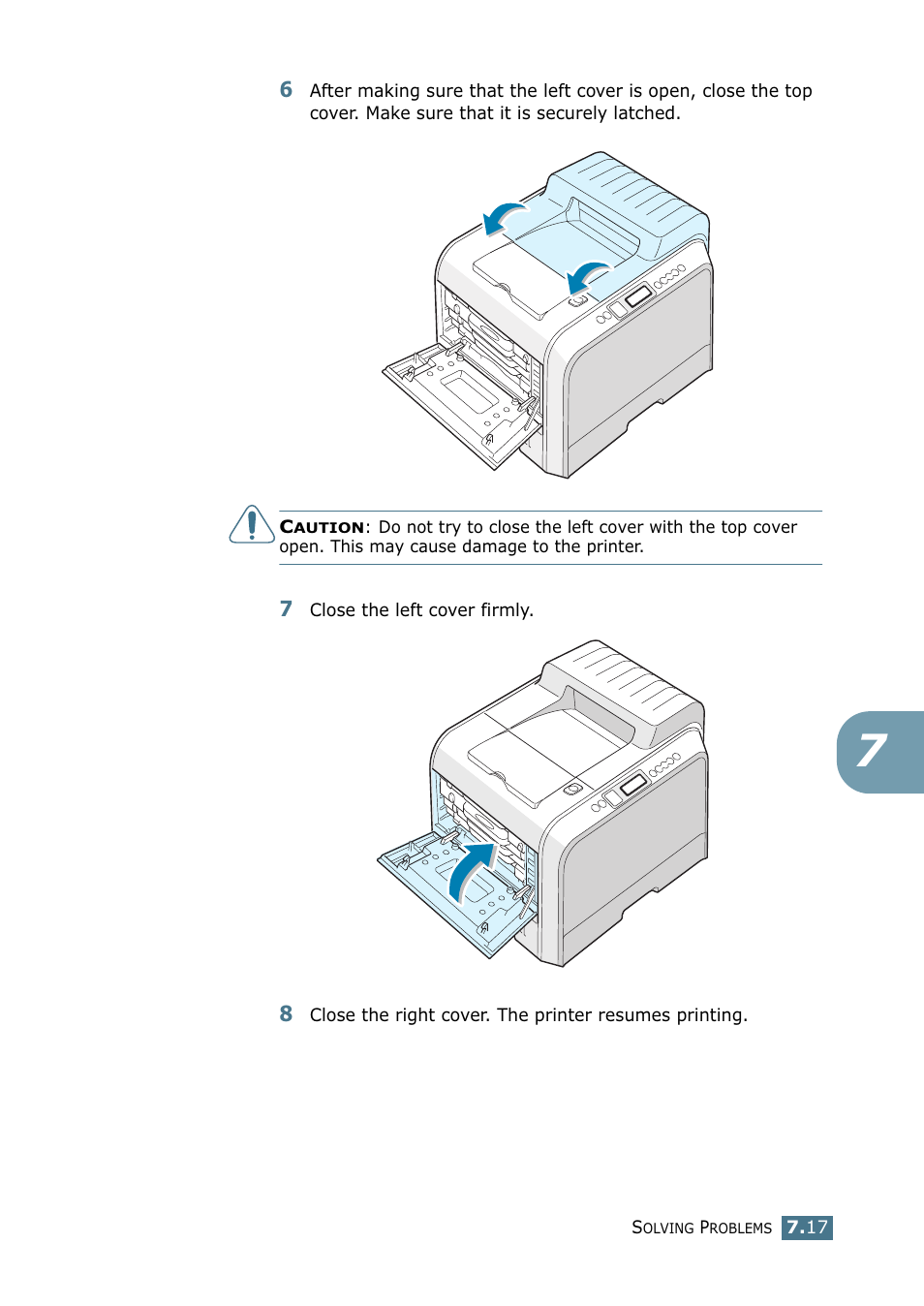 6 After making sure that the left cover is open, close the top cover. Make sure that it is securely latched.

CAUTION: Do not try to close the left cover with the top cover open. This may cause damage to the printer.

7 Close the left cover firmly.

7

8 Close the right cover. The printer resumes printing.

SOLVING PROBLEMS 7.17