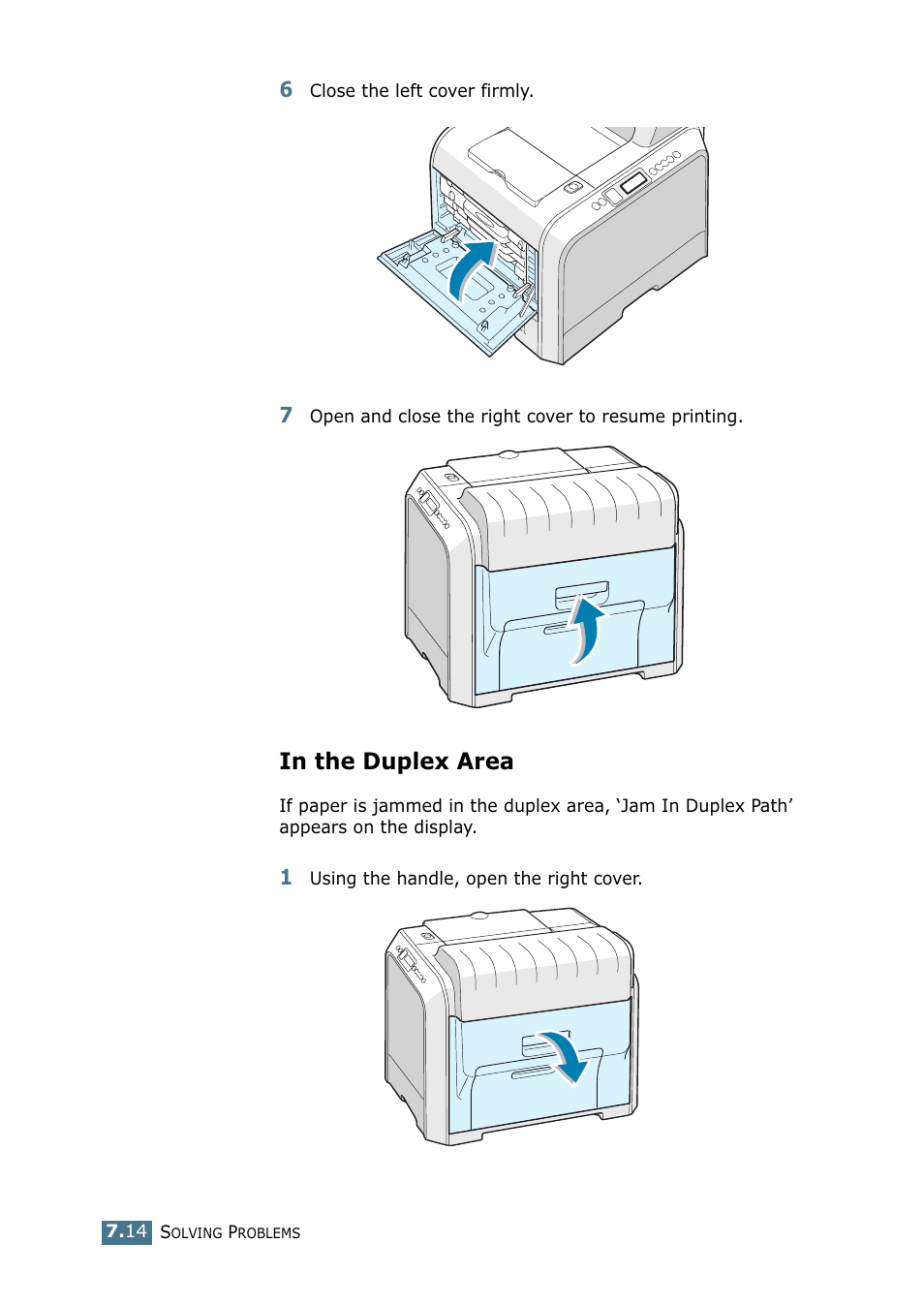 6 Close the left cover firmly.

7 Open and close the right cover to resume printing.

In the Duplex Area

If paper is jammed in the duplex area, ‘Jam In Duplex Path’ appears on the display.

1 Using the handle, open the right cover.

7.14 SOLVING PROBLEMS